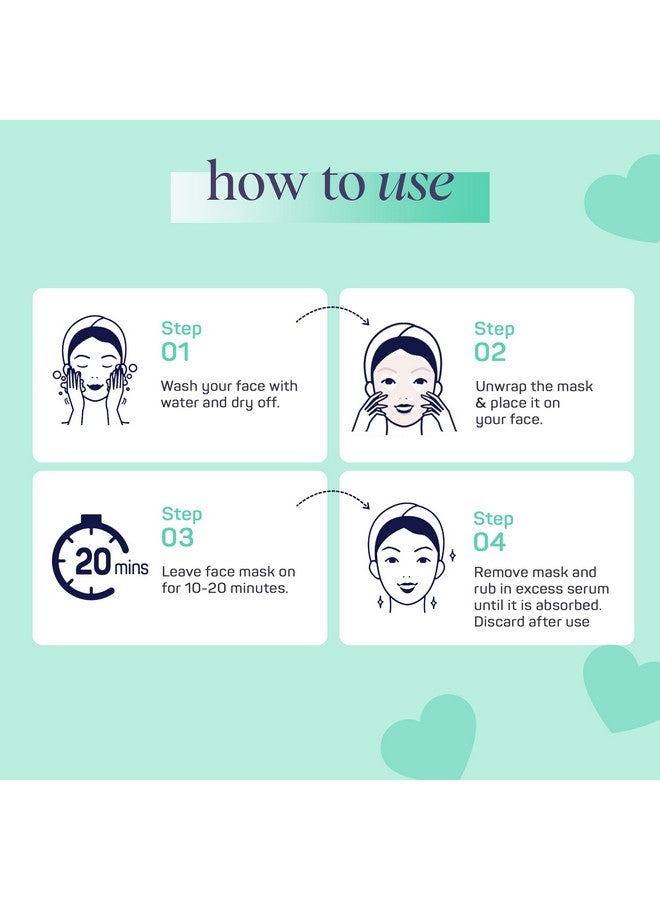 how to use

Step 01
Wash your face with water and dry off.

Step 02
Unwrap the mask & place it on your face.

20 mins

Step 03
Leave face mask on for 10-20 minutes.

Step 04
Remove mask and rub in excess serum until it is absorbed. Discard after use