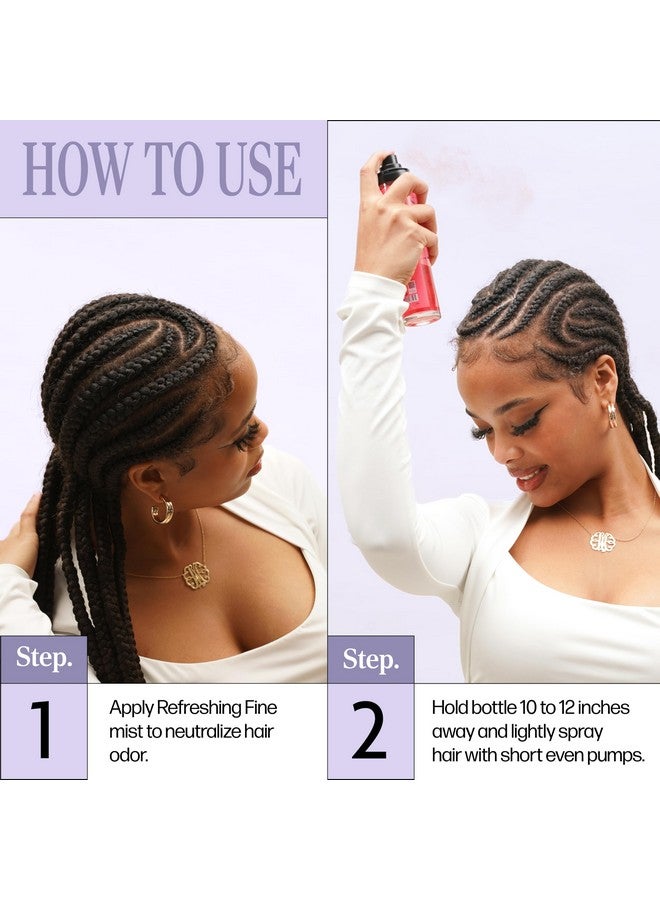 HOW TO USE

Step.

1

Apply Refreshing Fine mist to neutralize hair odor.

Step.

2

Hold bottle 10 to 12 inches away and lightly spray hair with short even pumps.