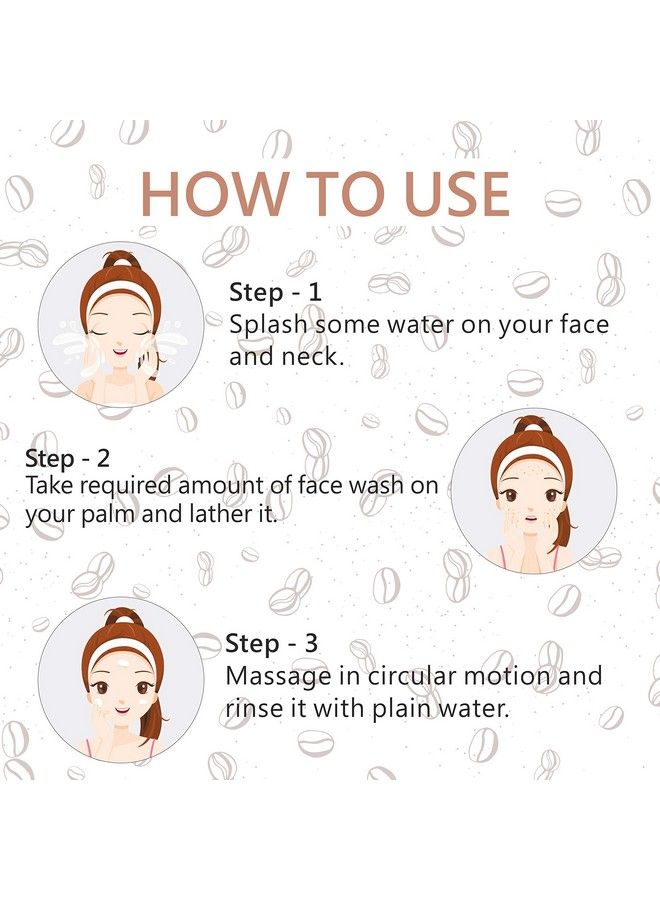 HOW TO USE

Step - 1
Splash some water on your face and neck.

Step - 2
Take required amount of face wash on your palm and lather it.

Step - 3
Massage in circular motion and rinse it with plain water.