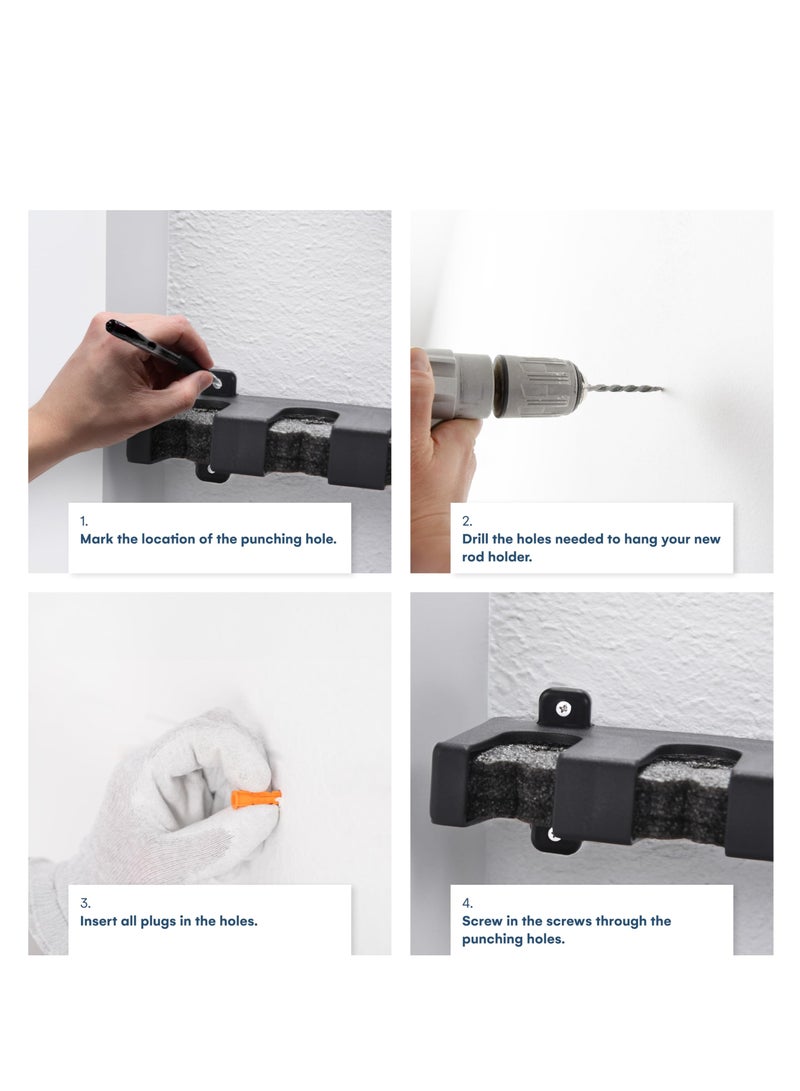 1.
Mark the location of the punching hole.

2.
Drill the holes needed to hang your new rod holder.

3.
Insert all plugs in the holes.

4.
Screw in the screws through the punching holes.