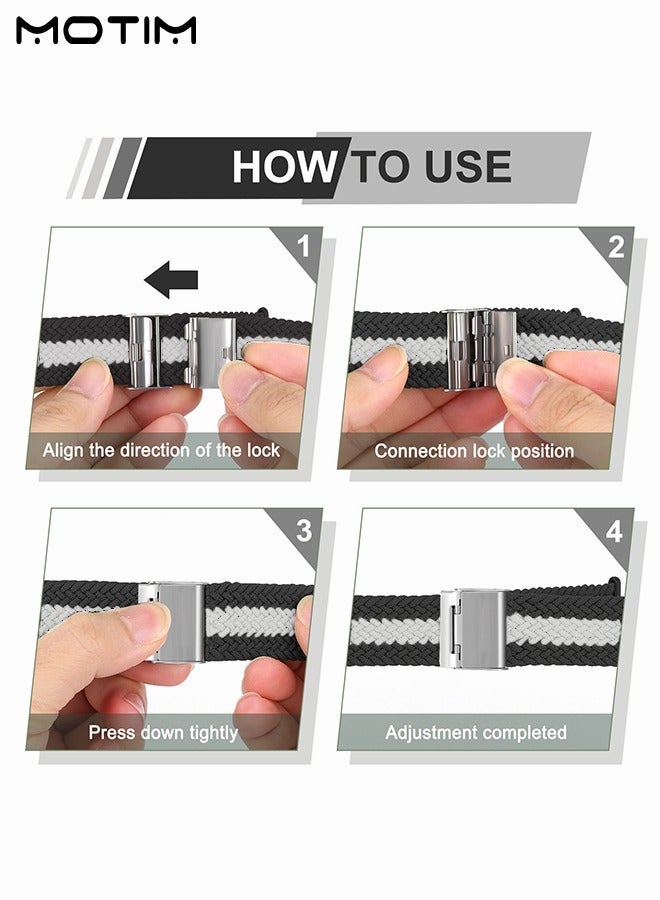 MOTIM

HOW TO USE

1
Align the direction of the lock

2
Connection lock position

3
Press down tightly

4
Adjustment completed