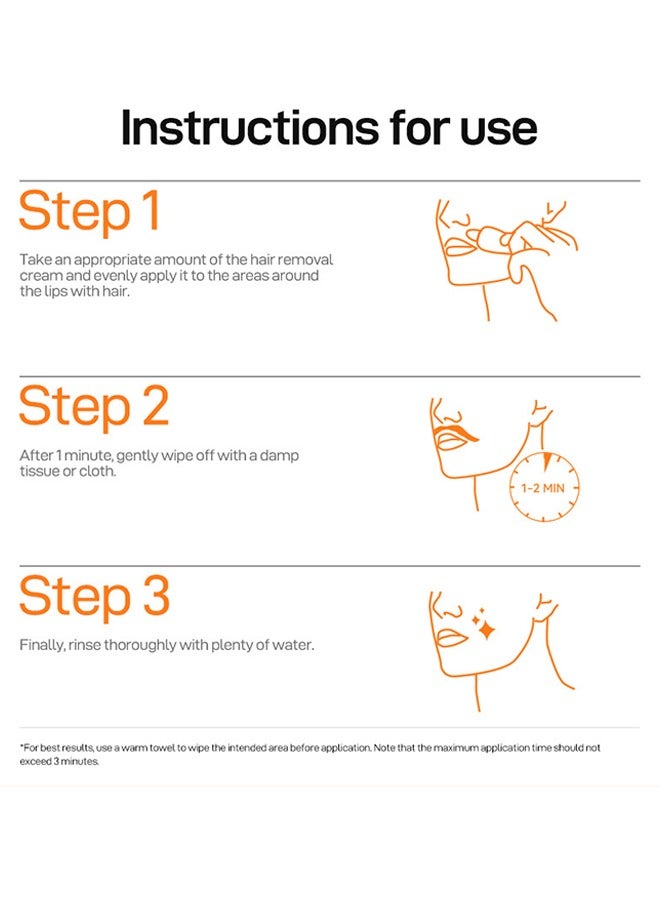 Instructions for use

Step 1

Take an appropriate amount of the hair removal cream and evenly apply it to the areas around the lips with hair.

Step 2

After 1 minute, gently wipe off with a damp tissue or cloth.

1-2 MIN

Step 3

Finally, rinse thoroughly with plenty of water.

*For best results, use a warm towel to wipe the intended area before application. Note that the maximum application time should not exceed 3 minutes.