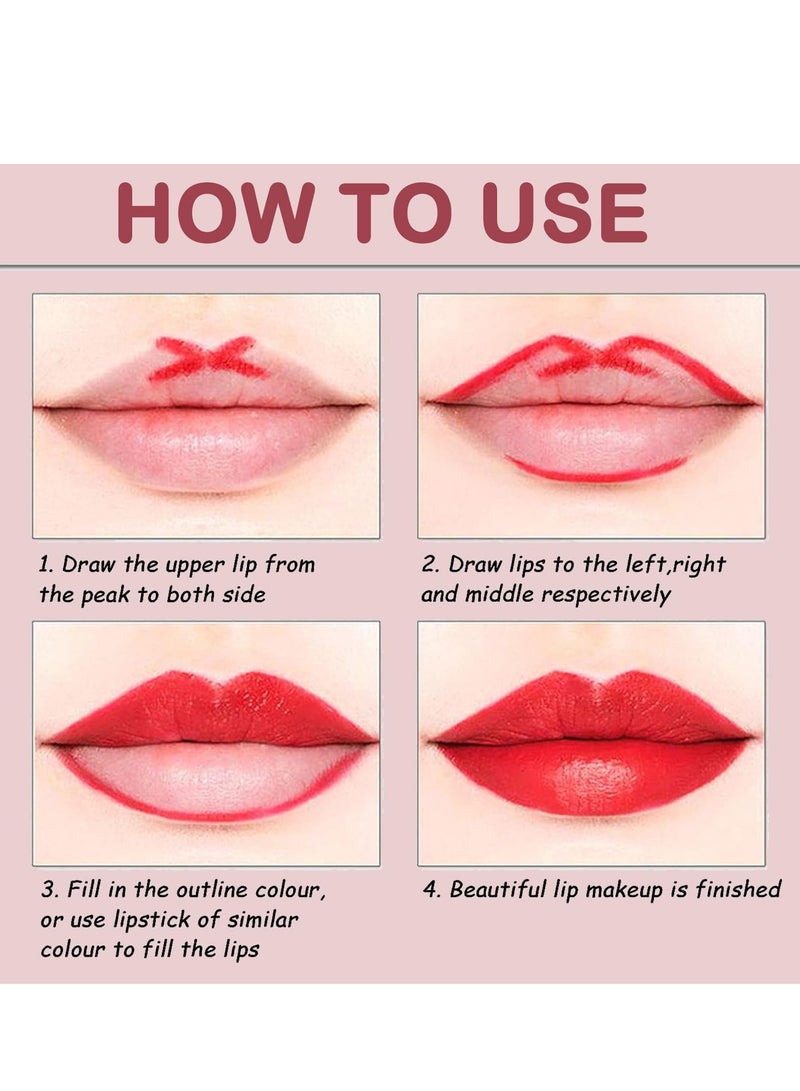 HOW TO USE

1. Draw the upper lip from the peak to both side

2. Draw lips to the left,right and middle respectively

3. Fill in the outline colour, or use lipstick of similar colour to fill the lips

4. Beautiful lip makeup is finished