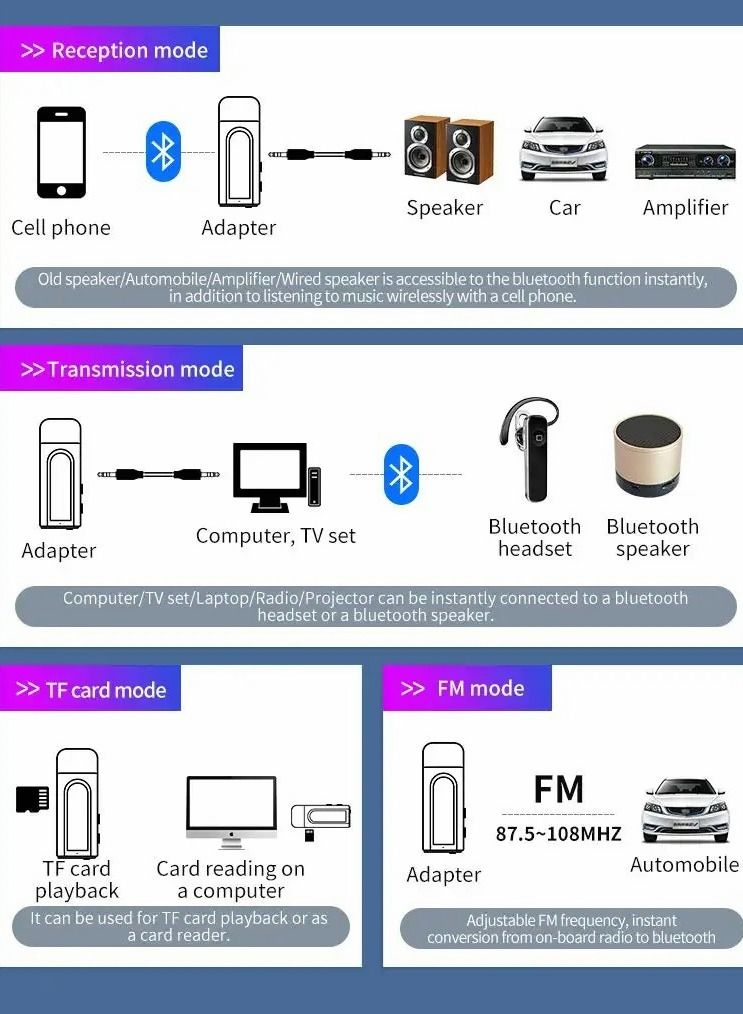 >> Reception mode

Cell phone

Adapter

Speaker

Car

Amplifier

Old speaker/Automobile/Amplifier/Wired speaker is accessible to the bluetooth function instantly, in addition to listening to music wirelessly with a cell phone.

>>Transmission mode

Adapter

Computer, TV set

Bluetooth headset

Bluetooth speaker

Computer/TV set/Laptop/Radio/Projector can be instantly connected to a bluetooth headset or a bluetooth speaker.

>> TF card mode

TF card playback

Card reading on a computer

It can be used for TF card playback or as a card reader.

>> FM mode

Adapter

FM

87.5~108MHZ

Automobile

Adjustable FM frequency, instant conversion from on-board radio to bluetooth