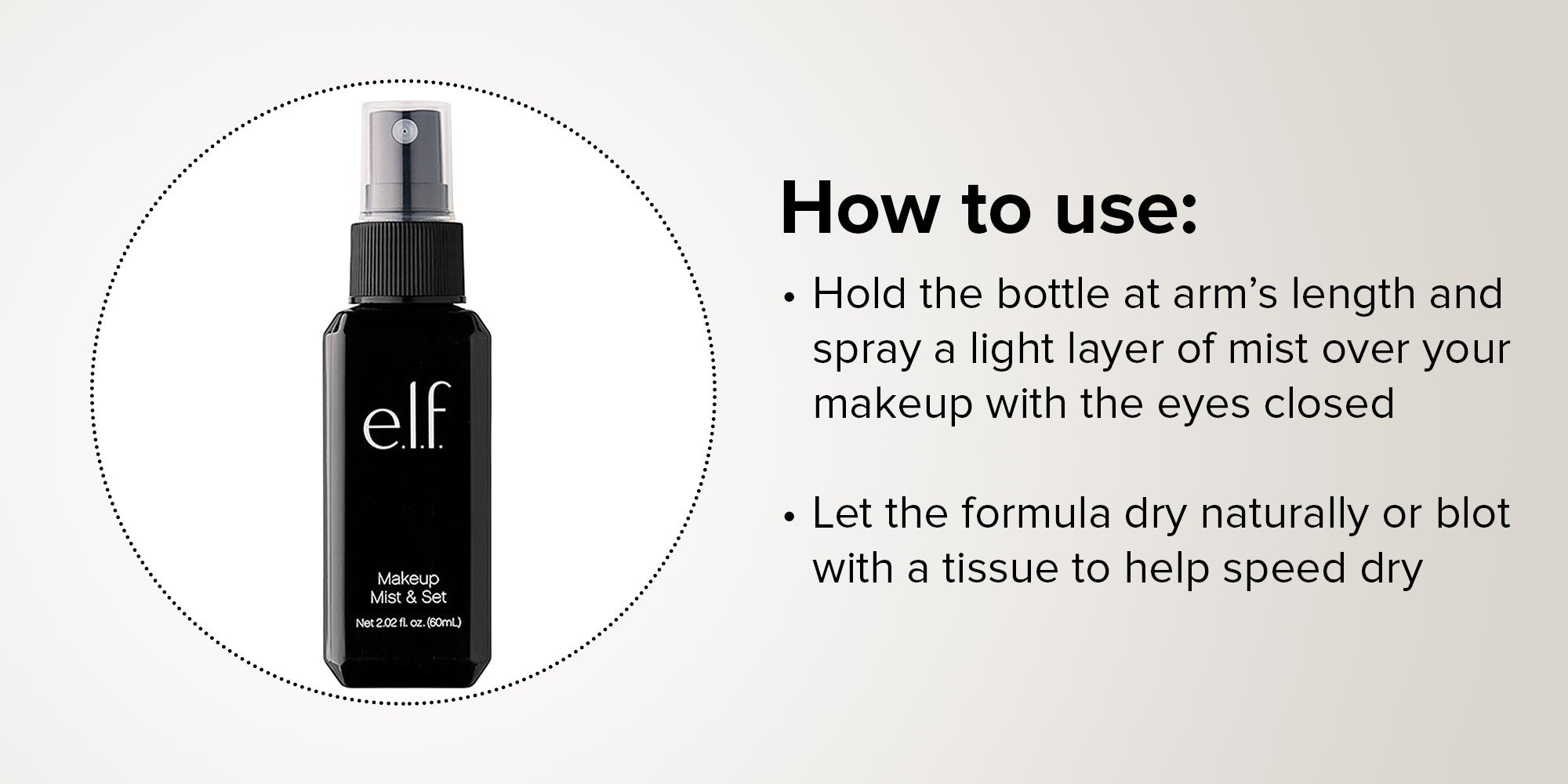 e.l.f.

Makeup
Mist & Set

Net 2.02 fl. oz. (60mL)

How to use:

• Hold the bottle at arm's length and spray a light layer of mist over your makeup with the eyes closed

• Let the formula dry naturally or blot with a tissue to help speed dry