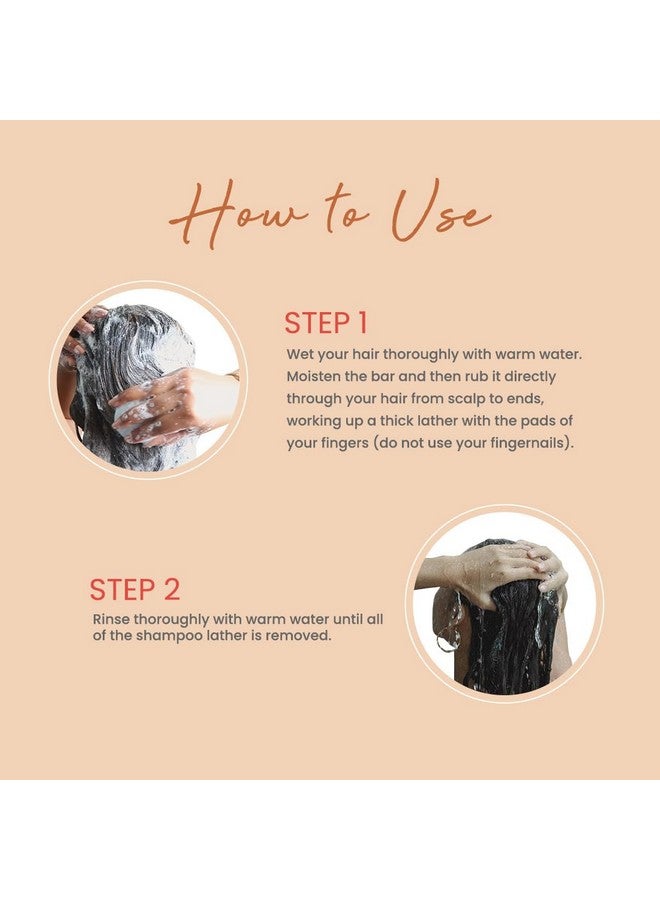 How to Use

STEP 1

Wet your hair thoroughly with warm water. Moisten the bar and then rub it directly through your hair from scalp to ends, working up a thick lather with the pads of your fingers (do not use your fingernails).

STEP 2

Rinse thoroughly with warm water until all of the shampoo lather is removed.