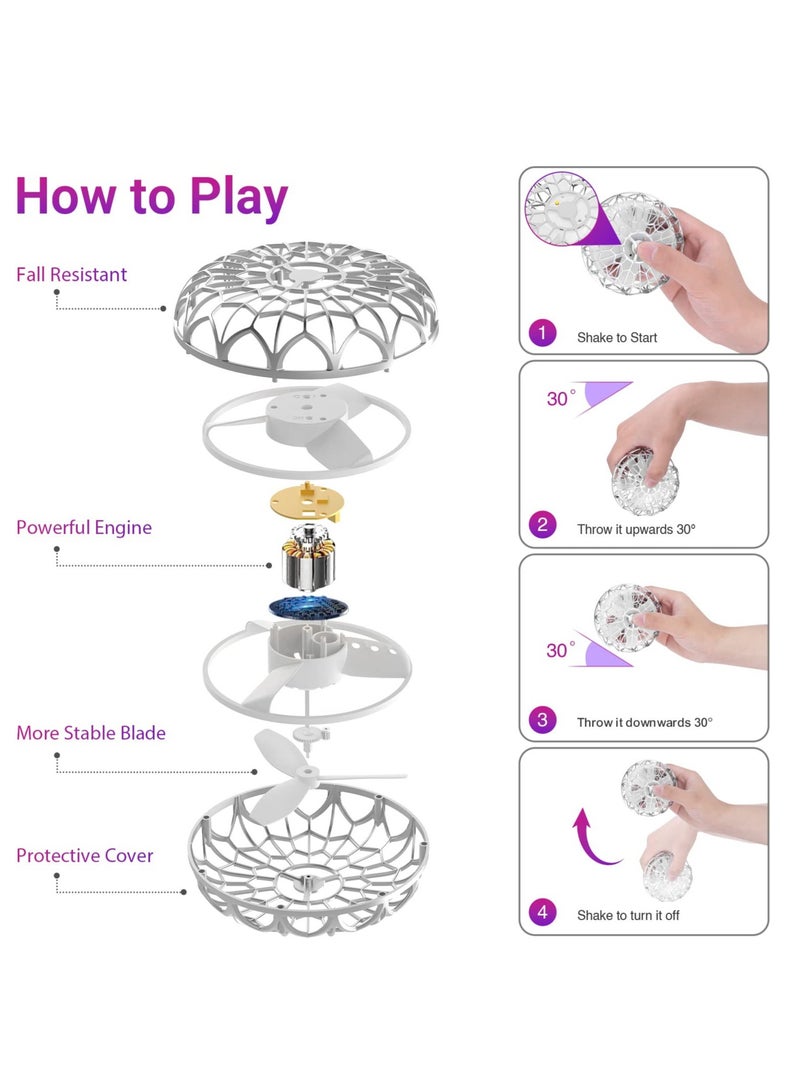 How to Play

Fall Resistant

Powerful Engine

More Stable Blade

Protective Cover

1 Shake to Start

30°

2 Throw it upwards 30°

30°

3 Throw it downwards 30°

4 Shake to turn it off