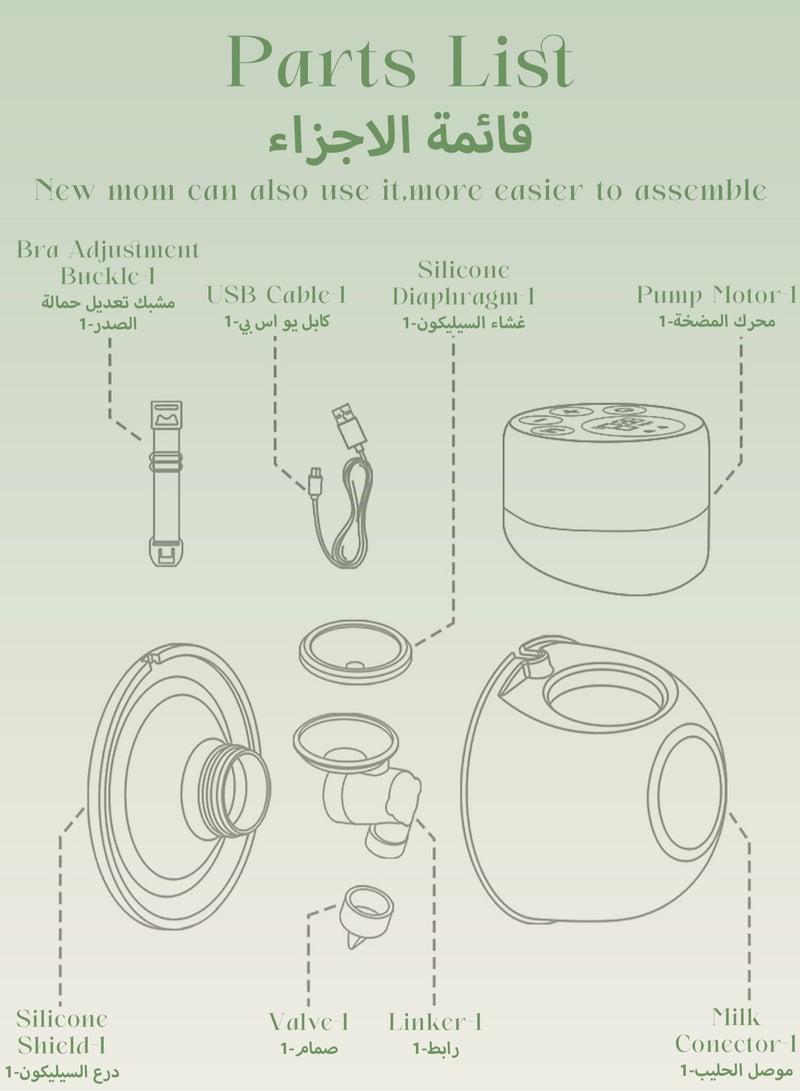 Parts List
قائمة الاجزاء
New mom can also use it,more easier to assemble

Bra Adjustment Buckle-1
مشبك تعديل حمالة الصدر-1

USB Cable-1
كابل يو اس بي-1

Silicone Diaphragm-1
غشاء السيليكون-1

Pump Motor-1
محرك المضخة-1

Silicone Shield-1
درع السيليكون-1

Valve-1
صمام-1

Linker-1
رابط-1

Milk Conector-1
موصل الحليب-1