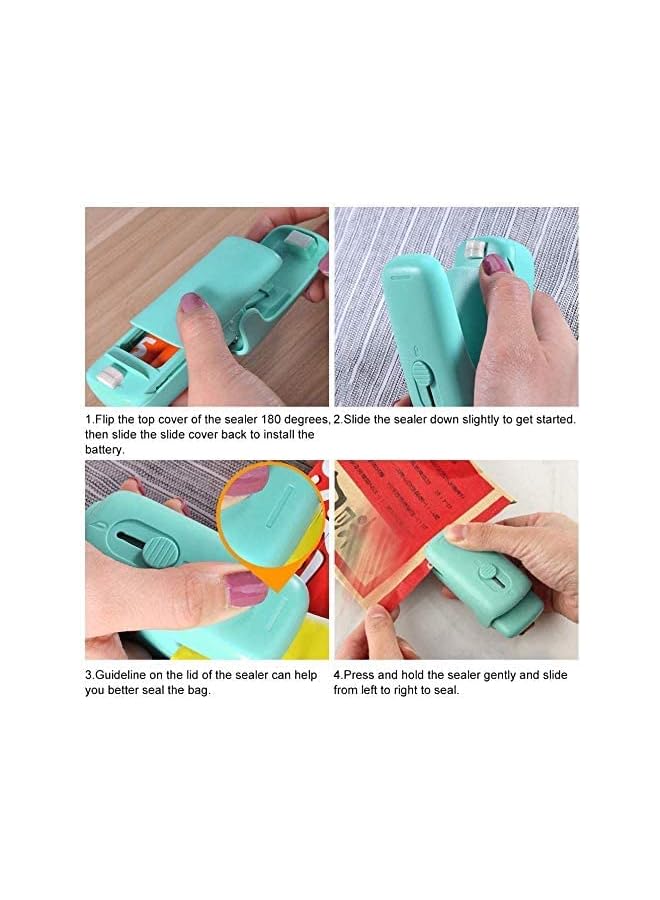 1.Flip the top cover of the sealer 180 degrees, then slide the slide cover back to install the battery.

2.Slide the sealer down slightly to get started.

3.Guideline on the lid of the sealer can help you better seal the bag.

4.Press and hold the sealer gently and slide from left to right to seal.