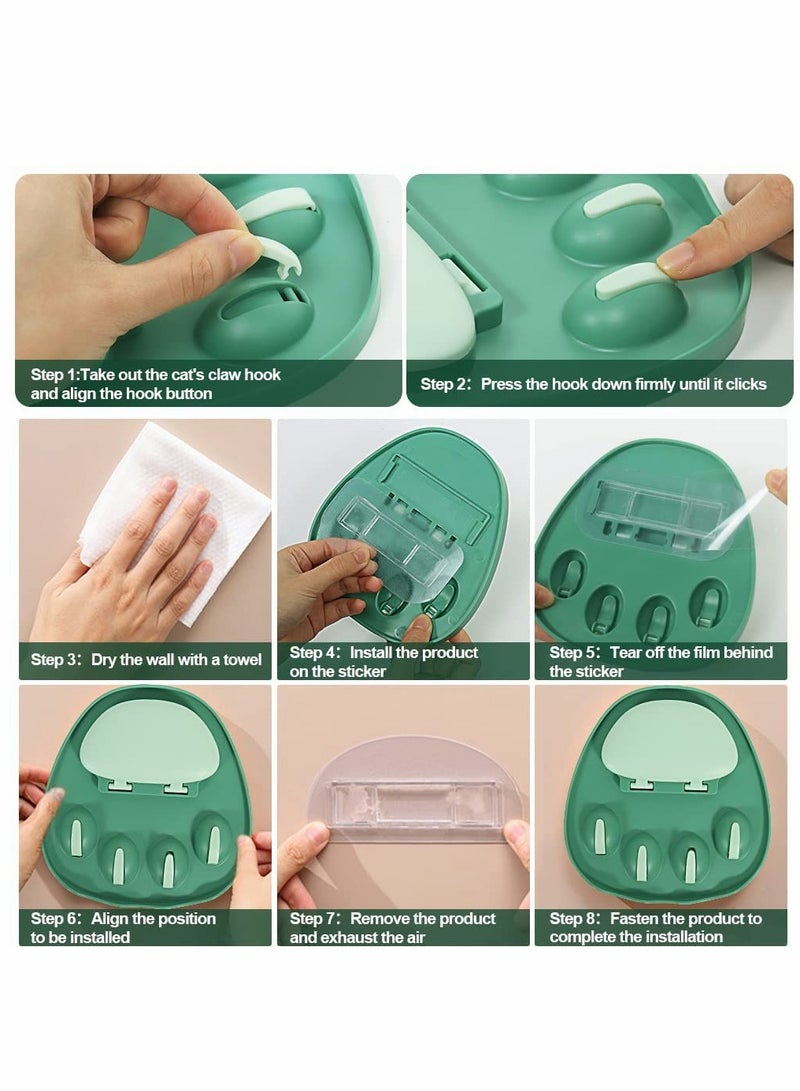 Step 1:Take out the cat's claw hook and align the hook button

Step 2：Press the hook down firmly until it clicks

Step 3：Dry the wall with a towel

Step 4：Install the product on the sticker

Step 5：Tear off the film behind the sticker

Step 6：Align the position to be installed

Step 7：Remove the product and exhaust the air

Step 8：Fasten the product to complete the installation