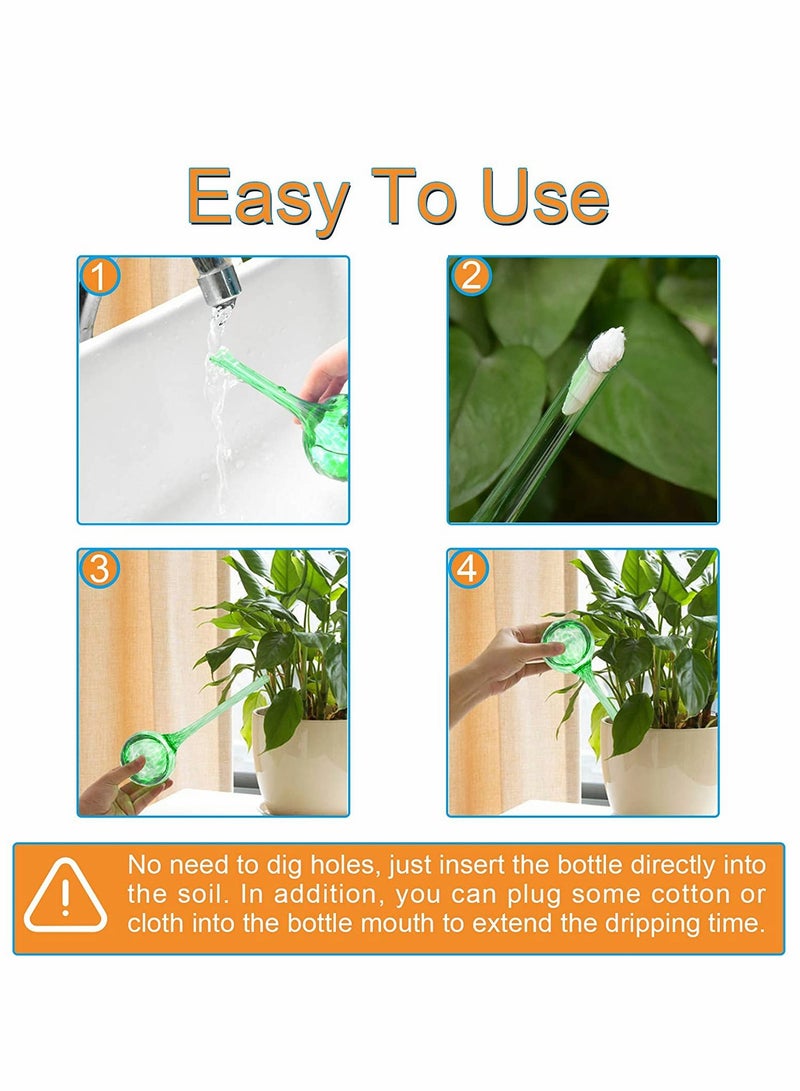 Easy To Use

1

2

3

4

!

No need to dig holes, just insert the bottle directly into the soil. In addition, you can plug some cotton or cloth into the bottle mouth to extend the dripping time.