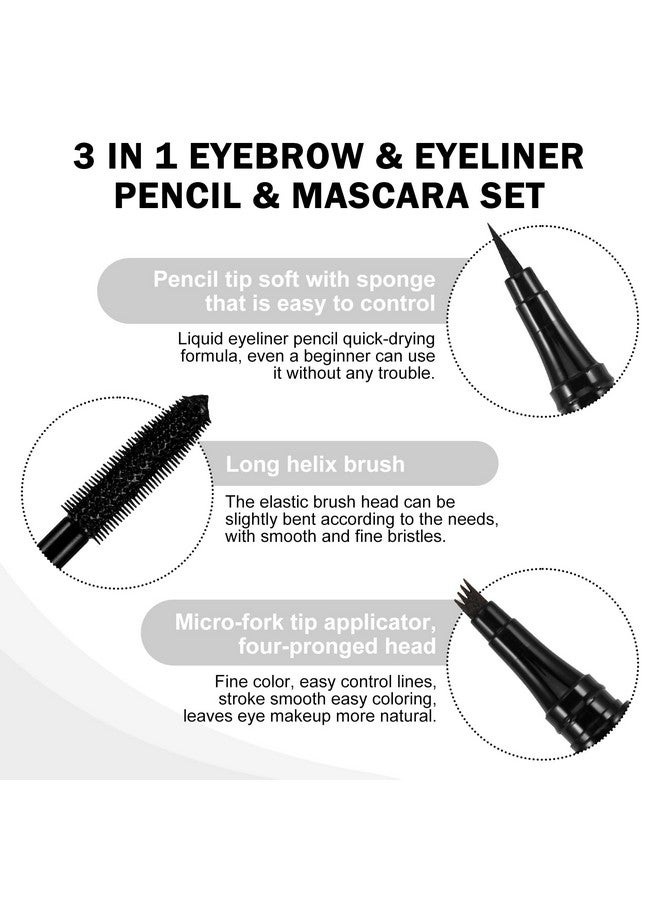 3 IN 1 EYEBROW & EYELINER PENCIL & MASCARA SET

Pencil tip soft with sponge that is easy to control

Liquid eyeliner pencil quick-drying formula, even a beginner can use it without any trouble.

Long helix brush

The elastic brush head can be slightly bent according to the needs, with smooth and fine bristles.

Micro-fork tip applicator, four-pronged head

Fine color, easy control lines, stroke smooth easy coloring, leaves eye makeup more natural.