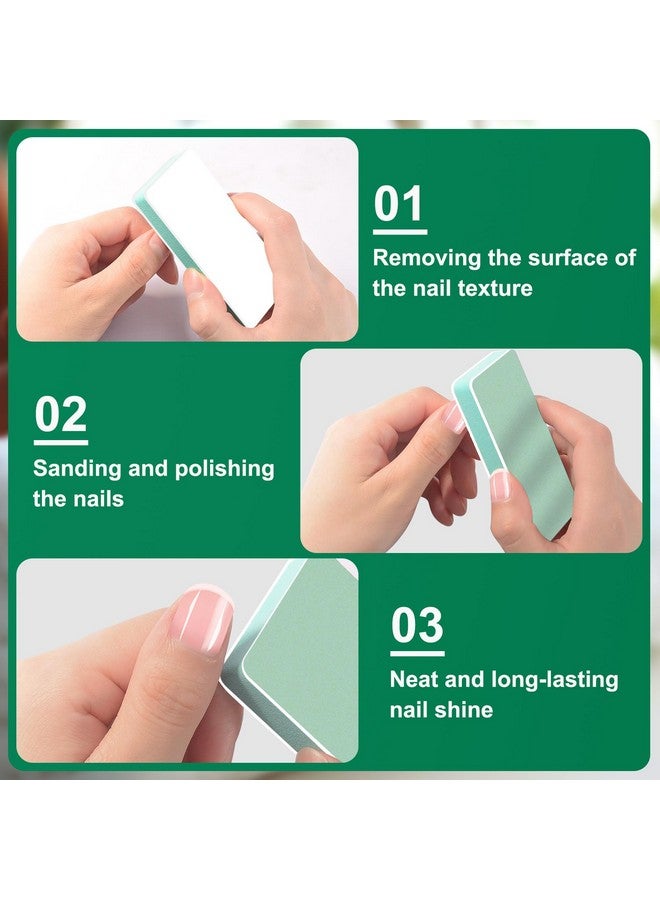 01

Removing the surface of the nail texture

02

Sanding and polishing the nails

03

Neat and long-lasting nail shine