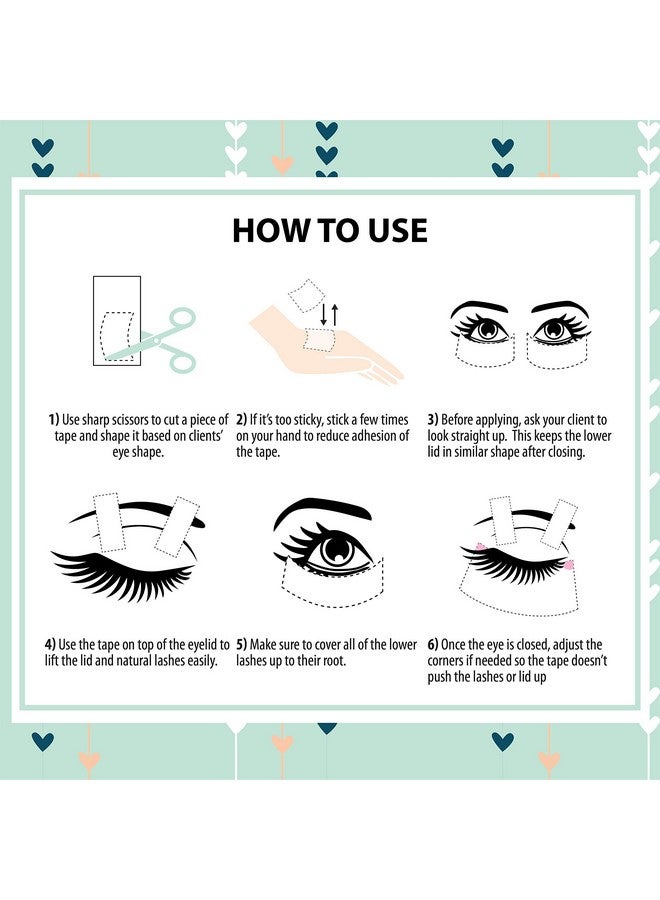 HOW TO USE

1) Use sharp scissors to cut a piece of tape and shape it based on clients' eye shape.

2) If it's too sticky, stick a few times on your hand to reduce adhesion of the tape.

3) Before applying, ask your client to look straight up. This keeps the lower lid in similar shape after closing.

4) Use the tape on top of the eyelid to lift the lid and natural lashes easily.

5) Make sure to cover all of the lower lashes up to their root.

6) Once the eye is closed, adjust the corners if needed so the tape doesn't push the lashes or lid up