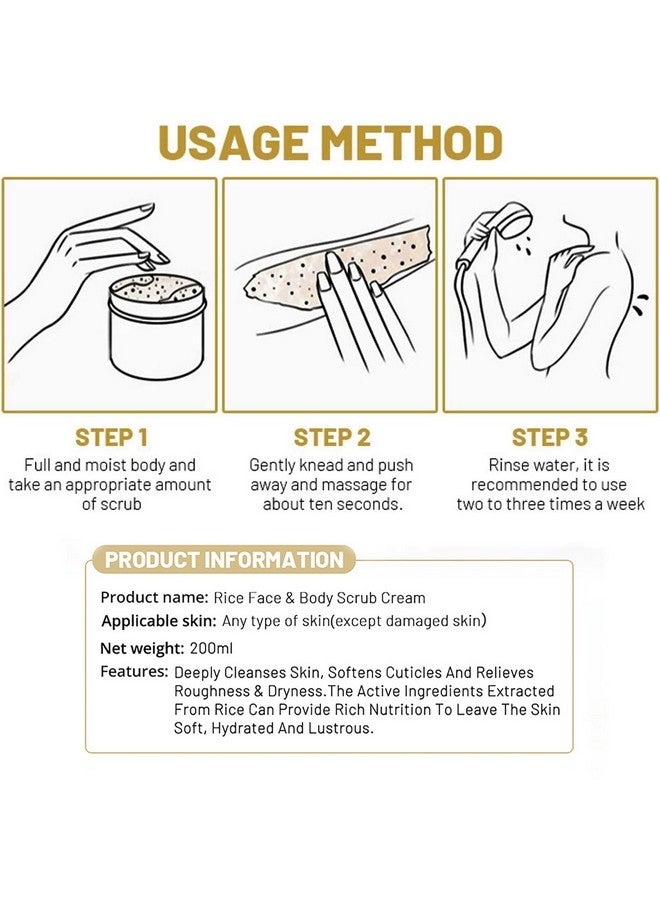 USAGE METHOD

STEP 1
Full and moist body and take an appropriate amount of scrub

STEP 2
Gently knead and push away and massage for about ten seconds.

STEP 3
Rinse water, it is recommended to use two to three times a week

PRODUCT INFORMATION

Product name: Rice Face & Body Scrub Cream

Applicable skin: Any type of skin(except damaged skin)

Net weight: 200ml

Features: Deeply Cleanses Skin, Softens Cuticles And Relieves Roughness & Dryness.The Active Ingredients Extracted From Rice Can Provide Rich Nutrition To Leave The Skin Soft, Hydrated And Lustrous.