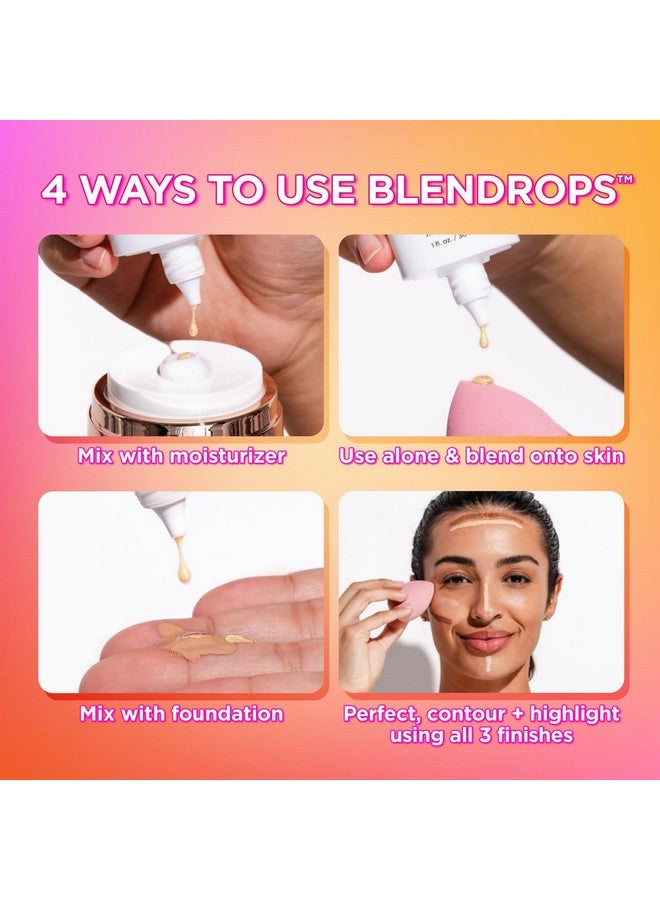 4 WAYS TO USE BLENDROPS™

1 fl. oz. / 30

Mix with moisturizer

Use alone & blend onto skin

Mix with foundation

Perfect, contour + highlight using all 3 finishes