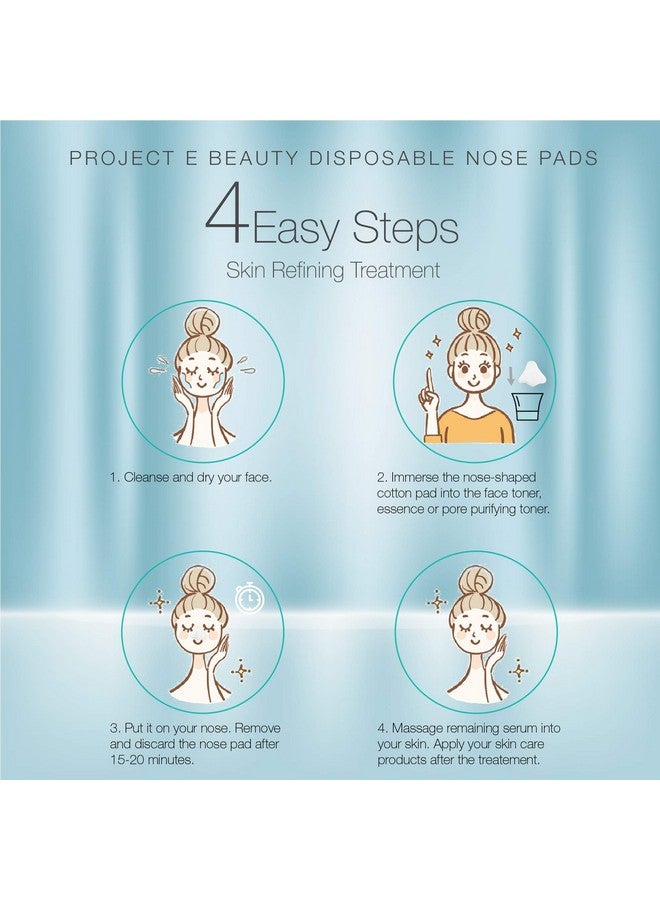 PROJECT E BEAUTY DISPOSABLE NOSE PADS

4 Easy Steps

Skin Refining Treatment

1. Cleanse and dry your face.

2. Immerse the nose-shaped cotton pad into the face toner, essence or pore purifying toner.

3. Put it on your nose. Remove and discard the nose pad after 15-20 minutes.

4. Massage remaining serum into your skin. Apply your skin care products after the treatement.