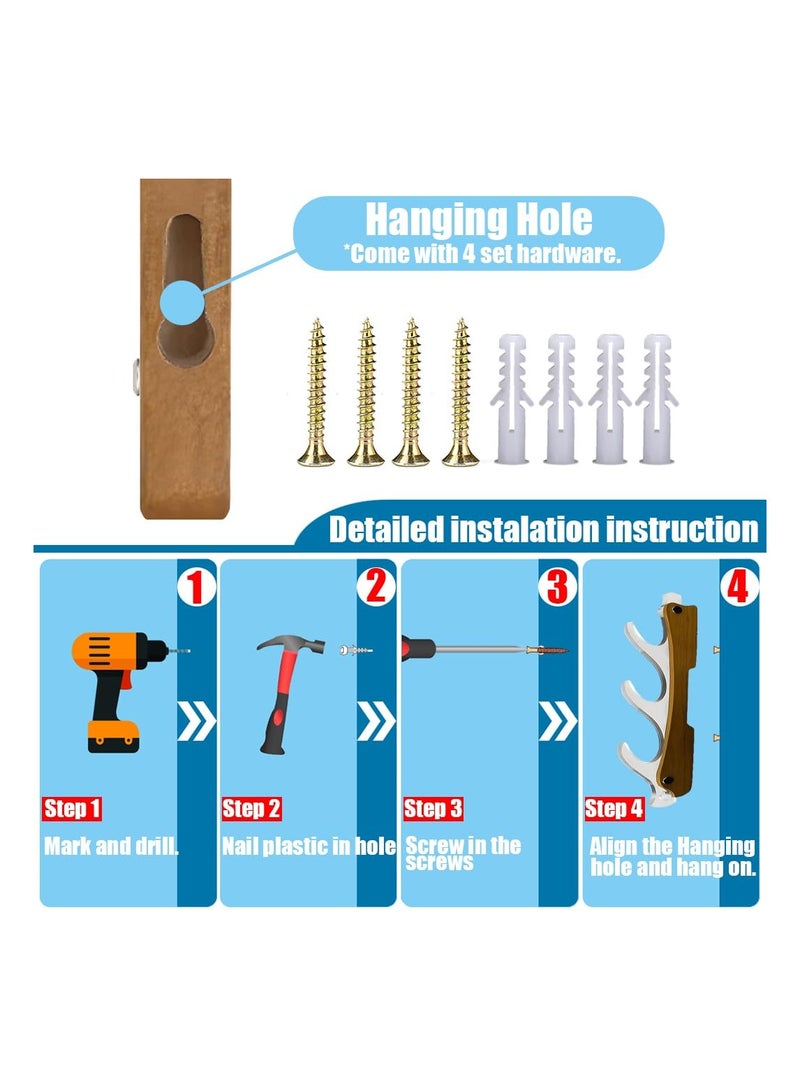 Hanging Hole
*Come with 4 set hardware.

Detailed instalation instruction

1
Step 1
Mark and drill.

2
Step 2
Nail plastic in hole

3
Step 3
Screw in the screws

4
Step 4
Align the Hanging hole and hang on.