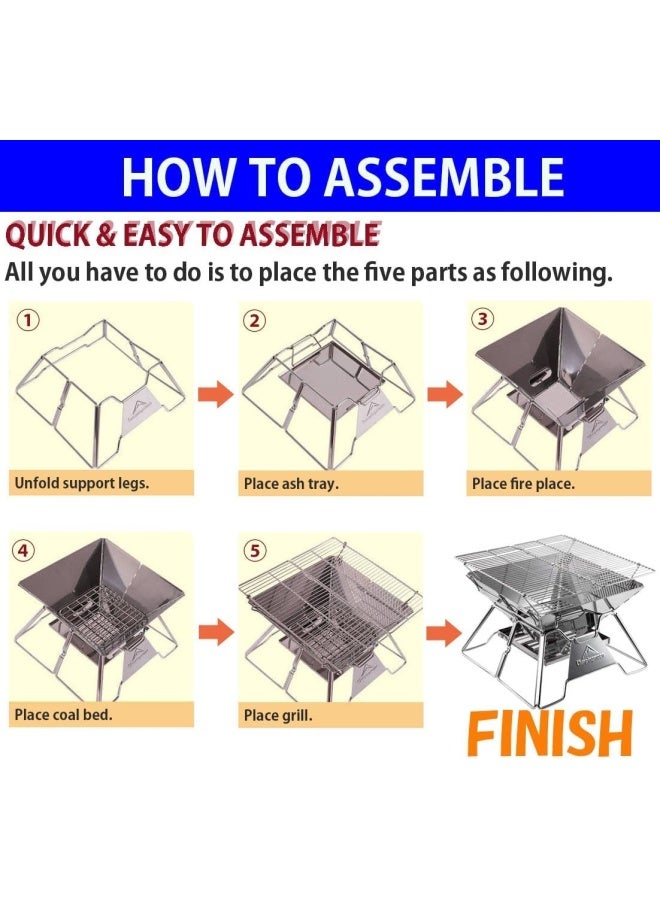 HOW TO ASSEMBLE

QUICK & EASY TO ASSEMBLE

All you have to do is to place the five parts as following.

①

Unfold support legs.

②

Place ash tray.

③

Place fire place.

④

Place coal bed.

⑤

Place grill.

FINISH