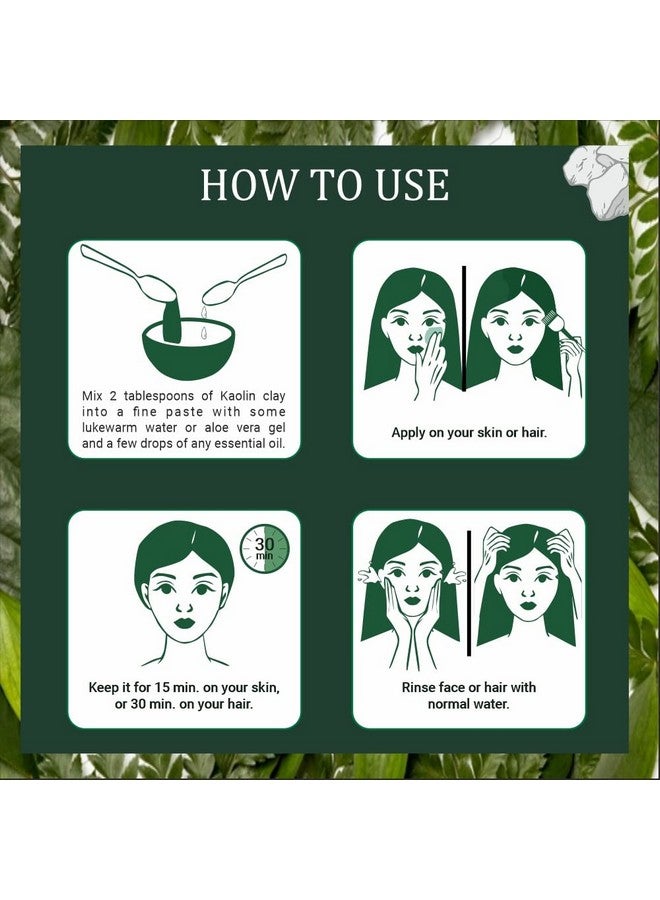 HOW TO USE

Mix 2 tablespoons of Kaolin clay into a fine paste with some lukewarm water or aloe vera gel and a few drops of any essential oil.

Apply on your skin or hair.

30 min

Keep it for 15 min. on your skin, or 30 min. on your hair.

Rinse face or hair with normal water.