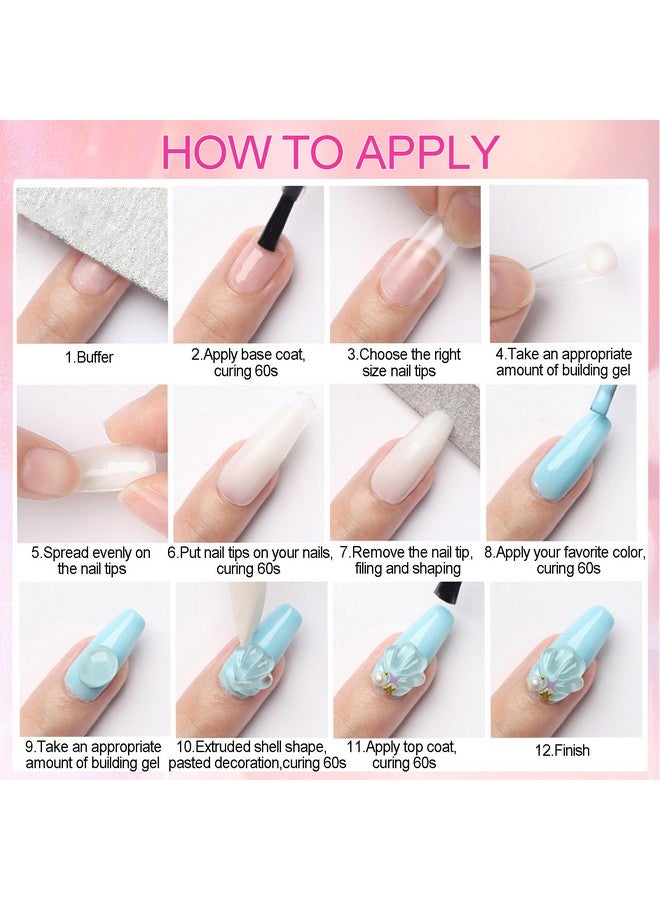 HOW TO APPLY

1.Buffer

2.Apply base coat, curing 60s

3.Choose the right size nail tips

4.Take an appropriate amount of building gel

5.Spread evenly on the nail tips

6.Put nail tips on your nails, curing 60s

7.Remove the nail tip, filing and shaping

8.Apply your favorite color, curing 60s

9.Take an appropriate amount of building gel

10.Extruded shell shape, pasted decoration,curing 60s

11.Apply top coat, curing 60s

12.Finish