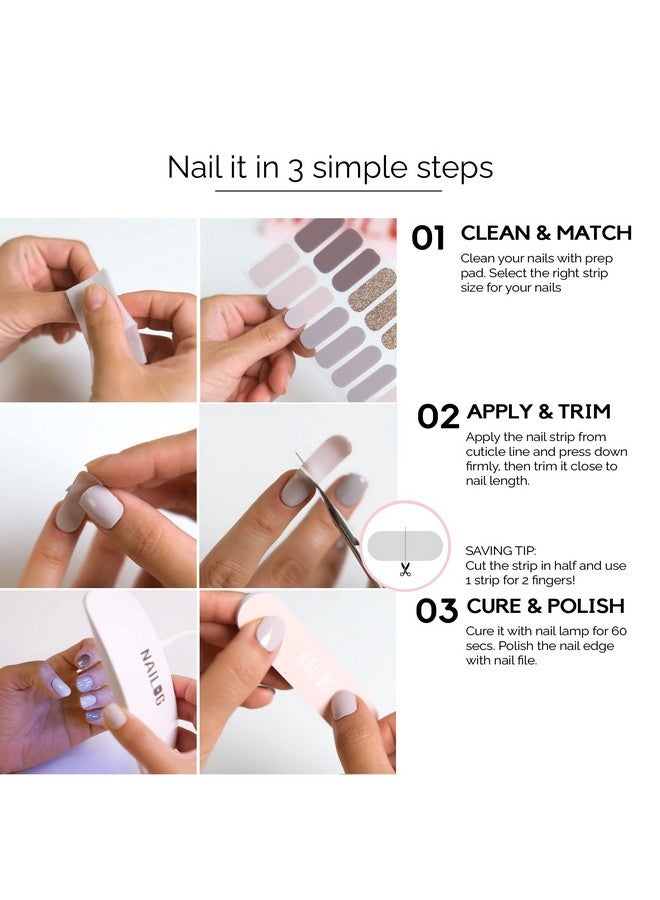 Nail it in 3 simple steps

01 CLEAN & MATCH
Clean your nails with prep pad. Select the right strip size for your nails

02 APPLY & TRIM
Apply the nail strip from cuticle line and press down firmly, then trim it close to nail length.

SAVING TIP:
Cut the strip in half and use 1 strip for 2 fingers!

03 CURE & POLISH
Cure it with nail lamp for 60 secs. Polish the nail edge with nail file.

NAILOG

NAILOG