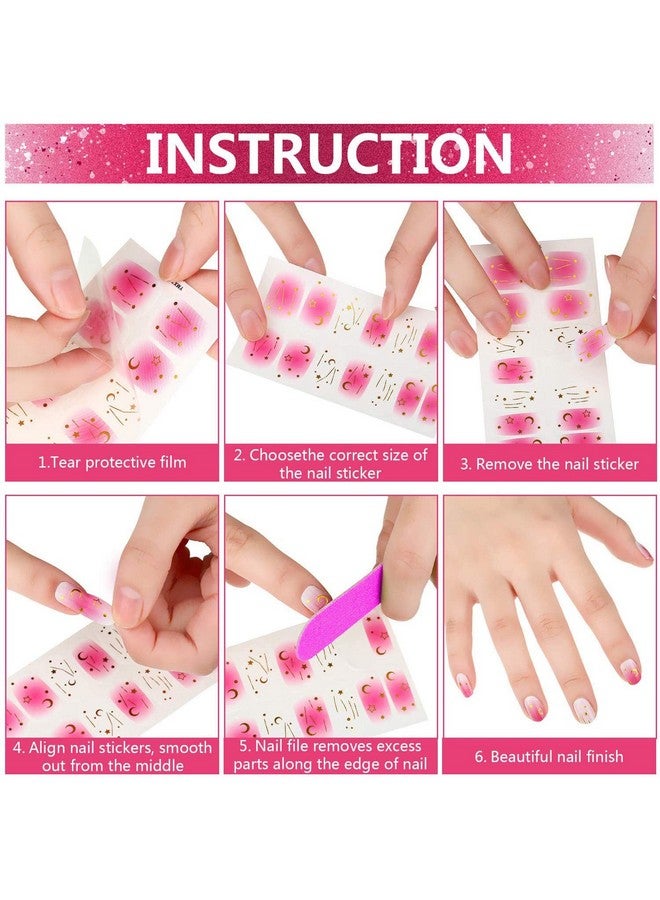 INSTRUCTION

1.Tear protective film

2. Choosethe correct size of the nail sticker

3. Remove the nail sticker

4. Align nail stickers, smooth out from the middle

5. Nail file removes excess parts along the edge of nail

6. Beautiful nail finish