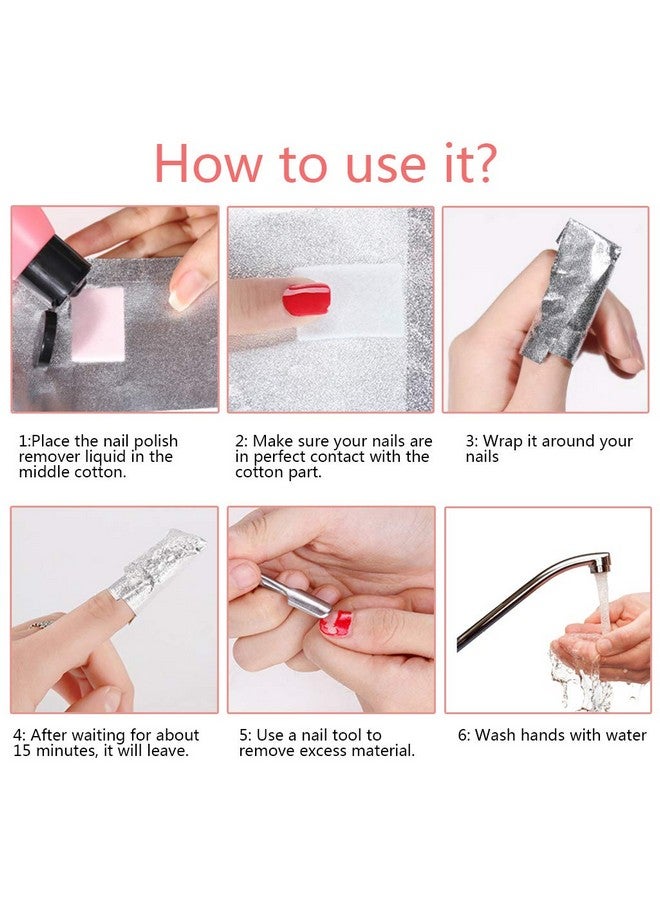 How to use it?

1:Place the nail polish remover liquid in the middle cotton.

2: Make sure your nails are in perfect contact with the cotton part.

3: Wrap it around your nails

4: After waiting for about 15 minutes, it will leave.

5: Use a nail tool to remove excess material.

6: Wash hands with water