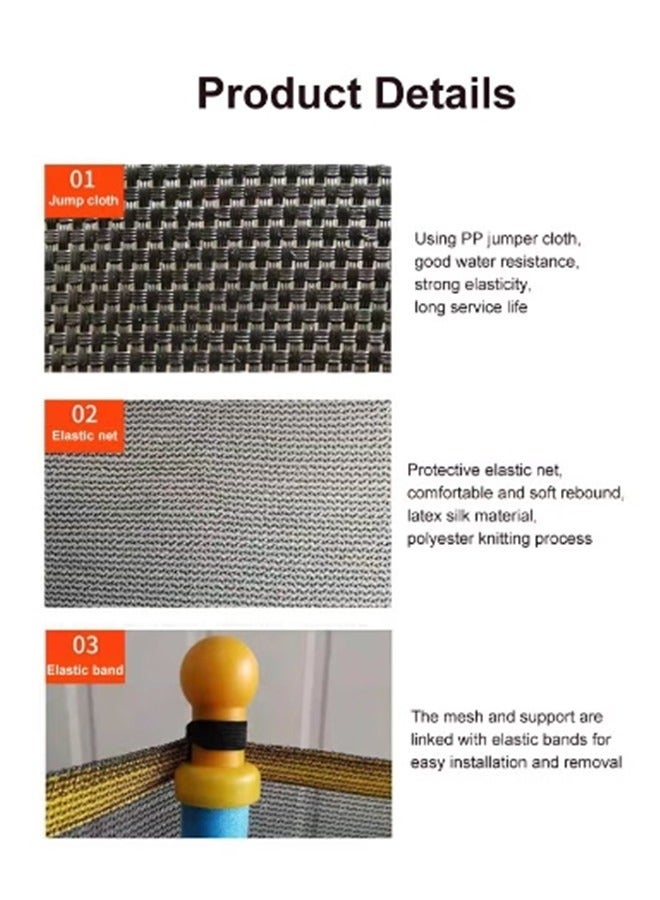 Product Details

01
Jump cloth

Using PP jumper cloth, good water resistance, strong elasticity, long service life

02
Elastic net

Protective elastic net, comfortable and soft rebound, latex silk material, polyester knitting process

03
Elastic band

The mesh and support are linked with elastic bands for easy installation and removal