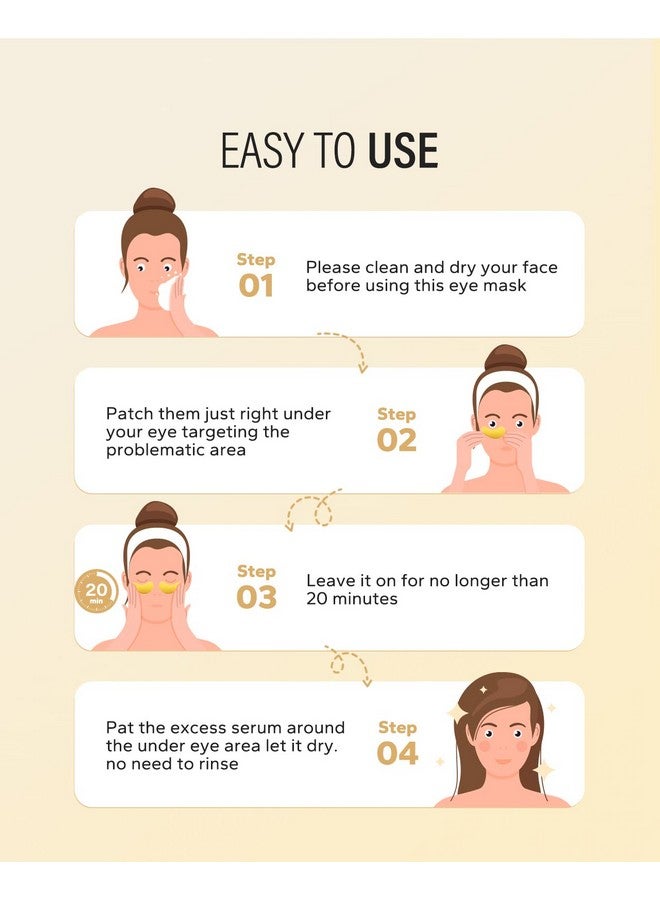 EASY TO USE

Step 01

Please clean and dry your face before using this eye mask

Patch them just right under your eye targeting the problematic area

Step 02

20 min

Step 03

Leave it on for no longer than 20 minutes

Pat the excess serum around the under eye area let it dry. no need to rinse

Step 04