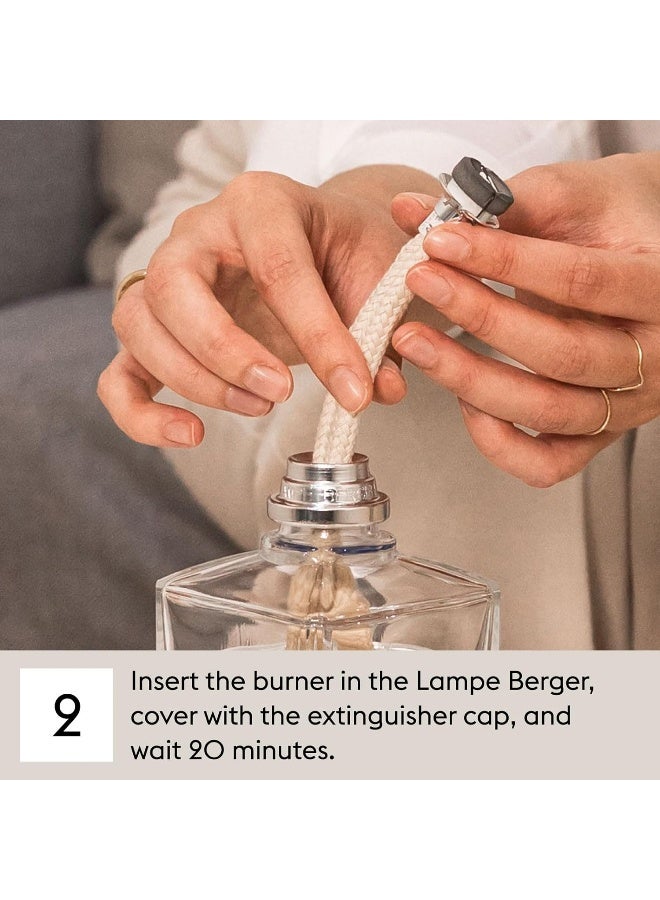 2

Insert the burner in the Lampe Berger, cover with the extinguisher cap, and wait 20 minutes.