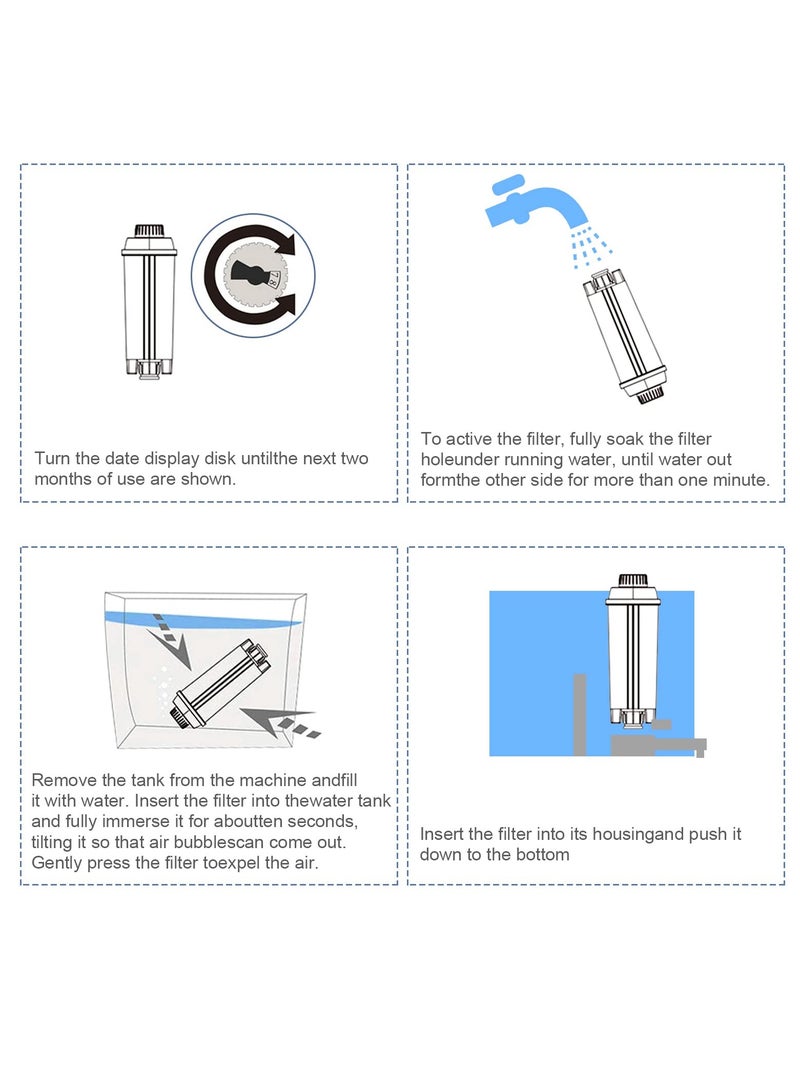 Turn the date display disk untilthe next two months of use are shown.

To active the filter, fully soak the filter holeunder running water, until water out formthe other side for more than one minute.

Remove the tank from the machine andfill it with water. Insert the filter into thewater tank and fully immerse it for aboutten seconds, tilting it so that air bubblescan come out. Gently press the filter toexpel the air.

Insert the filter into its housingand push it down to the bottom