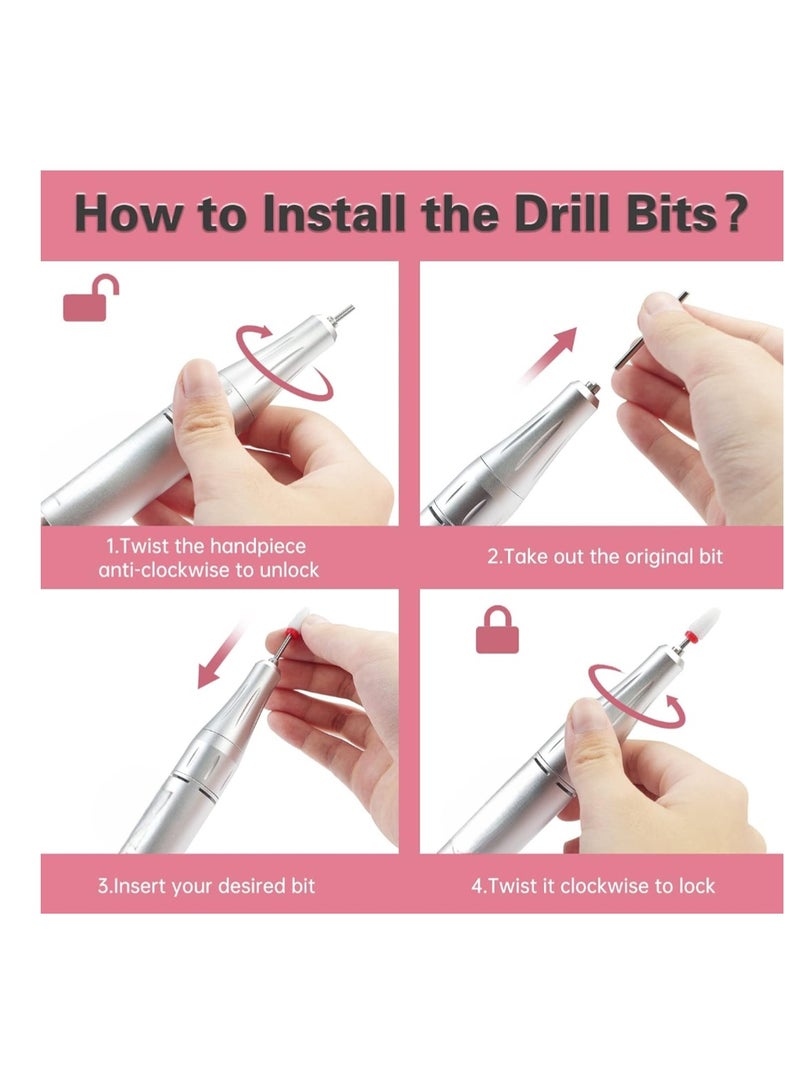 How to Install the Drill Bits?

1.Twist the handpiece anti-clockwise to unlock

2.Take out the original bit

3.Insert your desired bit

4.Twist it clockwise to lock