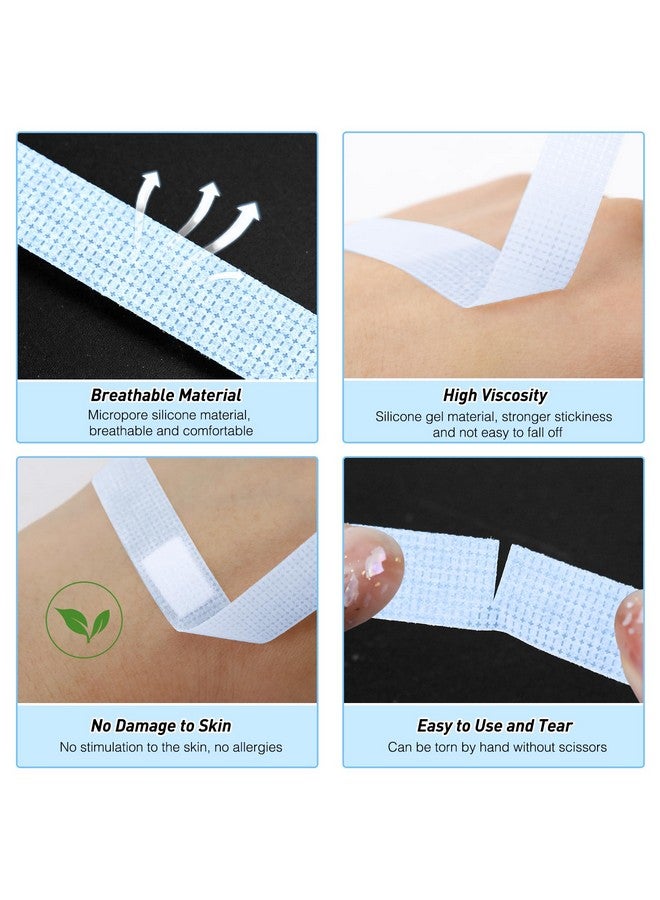 Breathable Material
Micropore silicone material, breathable and comfortable

High Viscosity
Silicone gel material, stronger stickiness and not easy to fall off

No Damage to Skin
No stimulation to the skin, no allergies

Easy to Use and Tear
Can be torn by hand without scissors