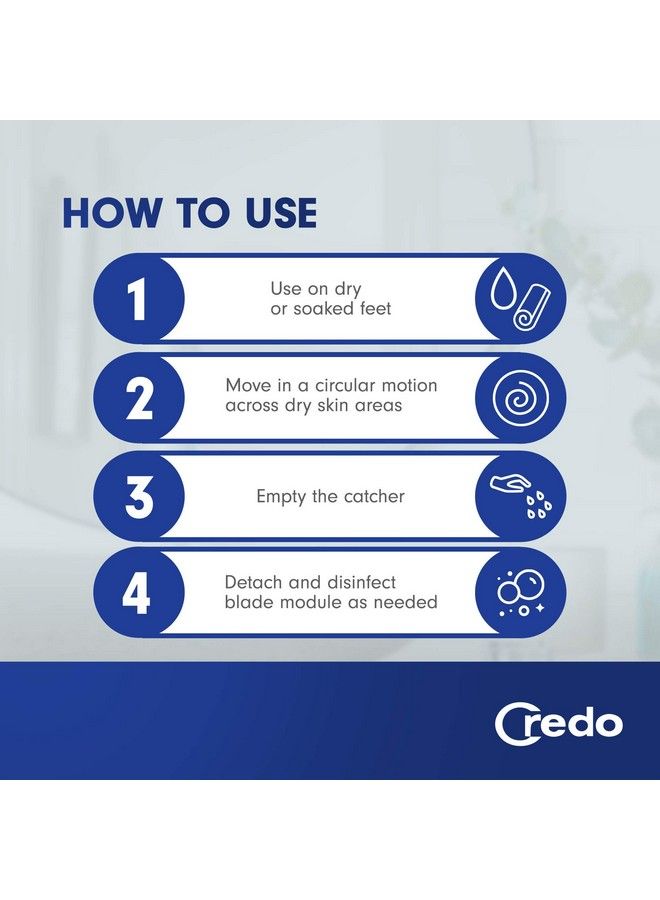 HOW TO USE

1 Use on dry or soaked feet

2 Move in a circular motion across dry skin areas

3 Empty the catcher

4 Detach and disinfect blade module as needed

Credo