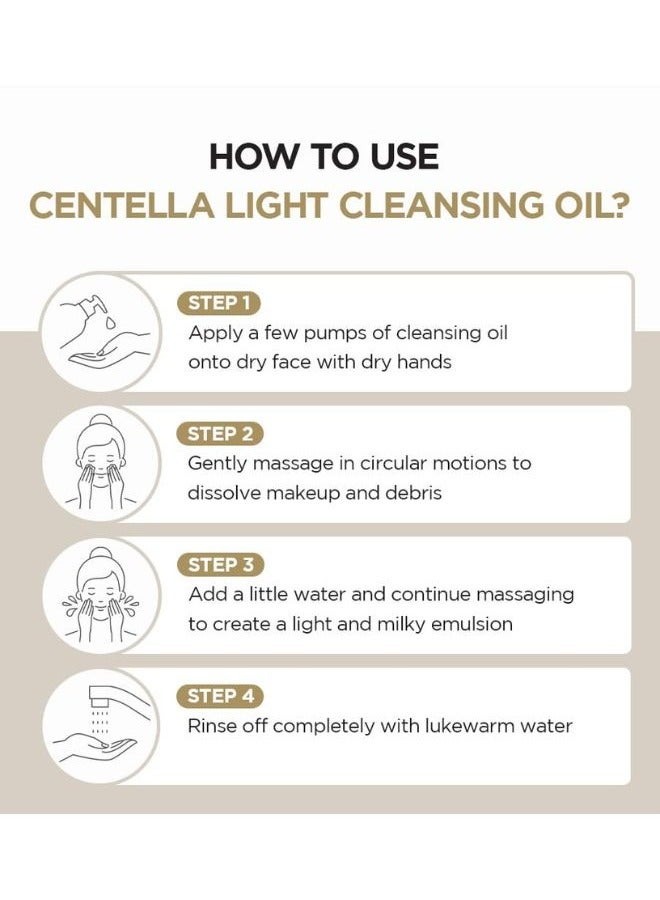 HOW TO USE
CENTELLA LIGHT CLEANSING OIL?

STEP 1
Apply a few pumps of cleansing oil onto dry face with dry hands

STEP 2
Gently massage in circular motions to dissolve makeup and debris

STEP 3
Add a little water and continue massaging to create a light and milky emulsion

STEP 4
Rinse off completely with lukewarm water