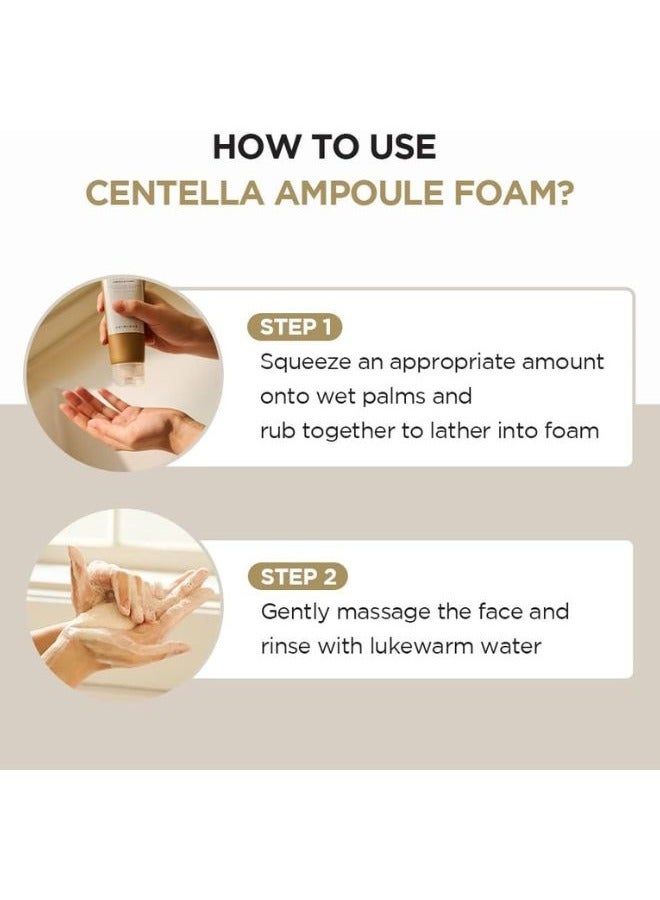 HOW TO USE
CENTELLA AMPOULE FOAM?

STEP 1
Squeeze an appropriate amount onto wet palms and rub together to lather into foam

STEP 2
Gently massage the face and rinse with lukewarm water