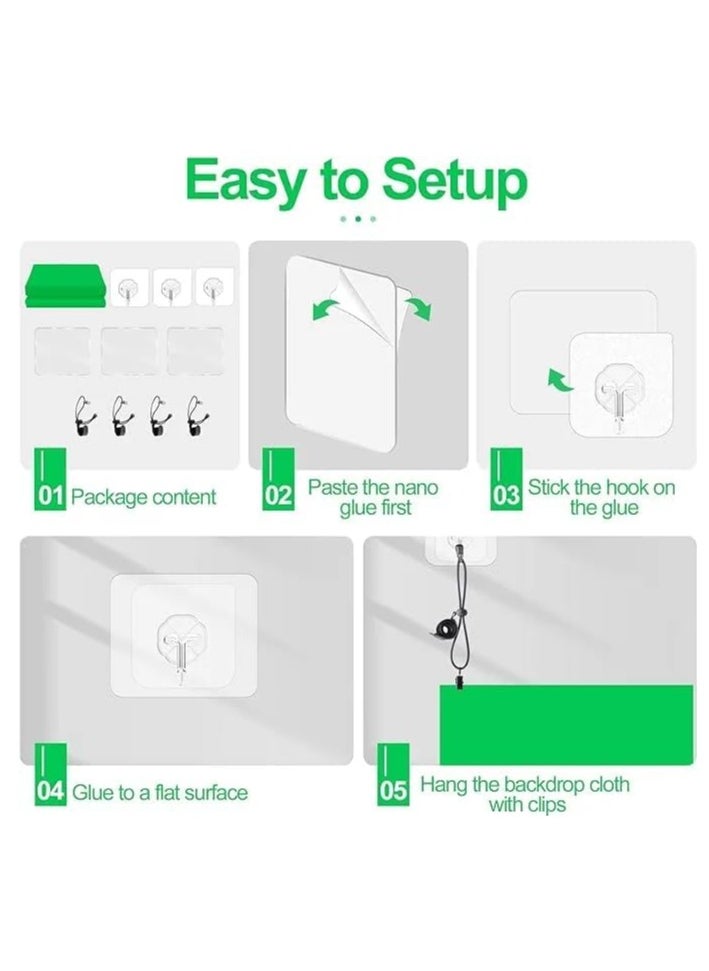 Easy to Setup

01 Package content

02 Paste the nano glue first

03 Stick the hook on the glue

04 Glue to a flat surface

05 Hang the backdrop cloth with clips