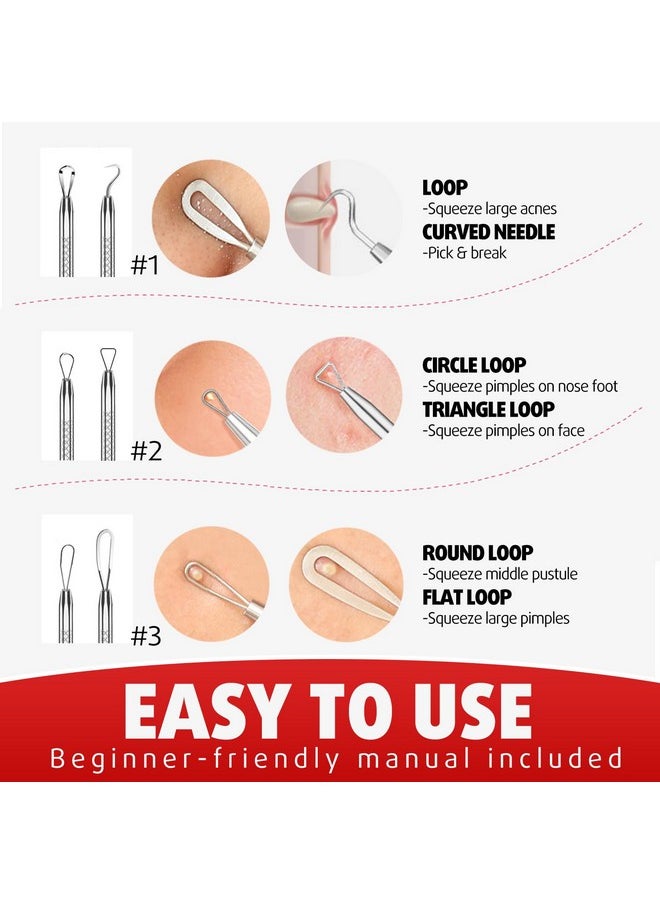 #1

LOOP
-Squeeze large acnes
CURVED NEEDLE
-Pick & break

#2

CIRCLE LOOP
-Squeeze pimples on nose foot
TRIANGLE LOOP
-Squeeze pimples on face

#3

ROUND LOOP
-Squeeze middle pustule
FLAT LOOP
-Squeeze large pimples

EASY TO USE
Beginner-friendly manual included