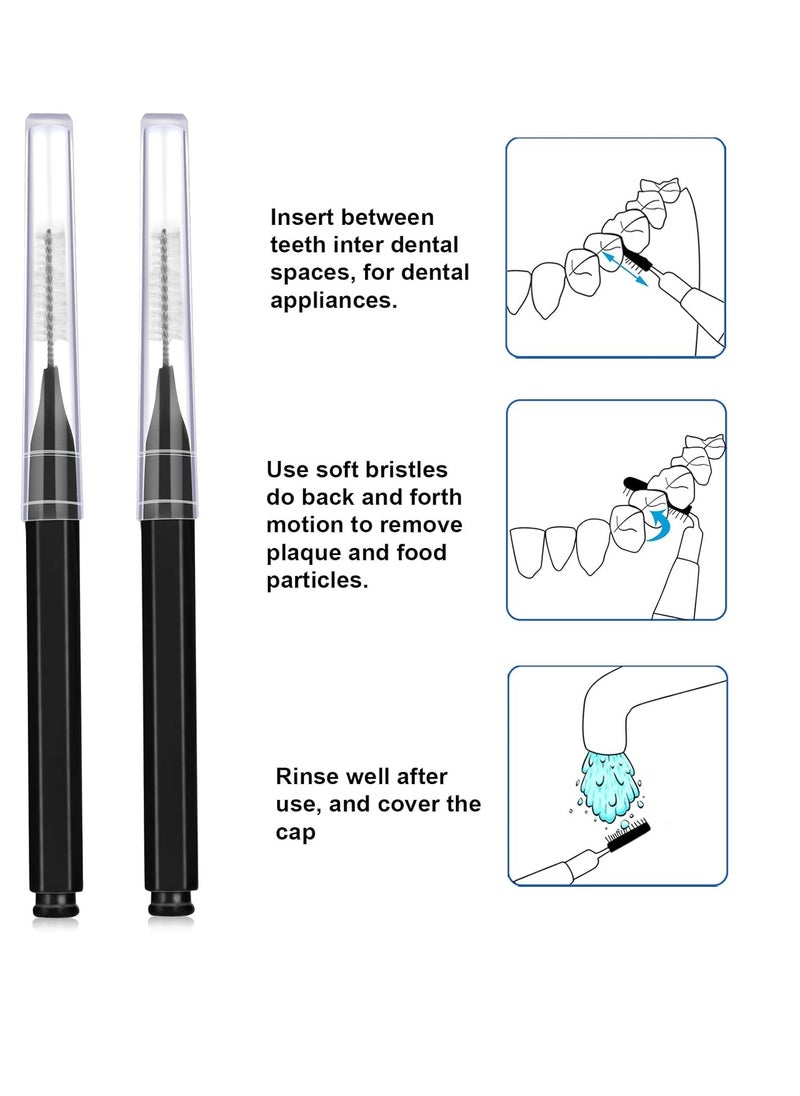 Insert between teeth inter dental spaces, for dental appliances.

Use soft bristles do back and forth motion to remove plaque and food particles.

Rinse well after use, and cover the cap