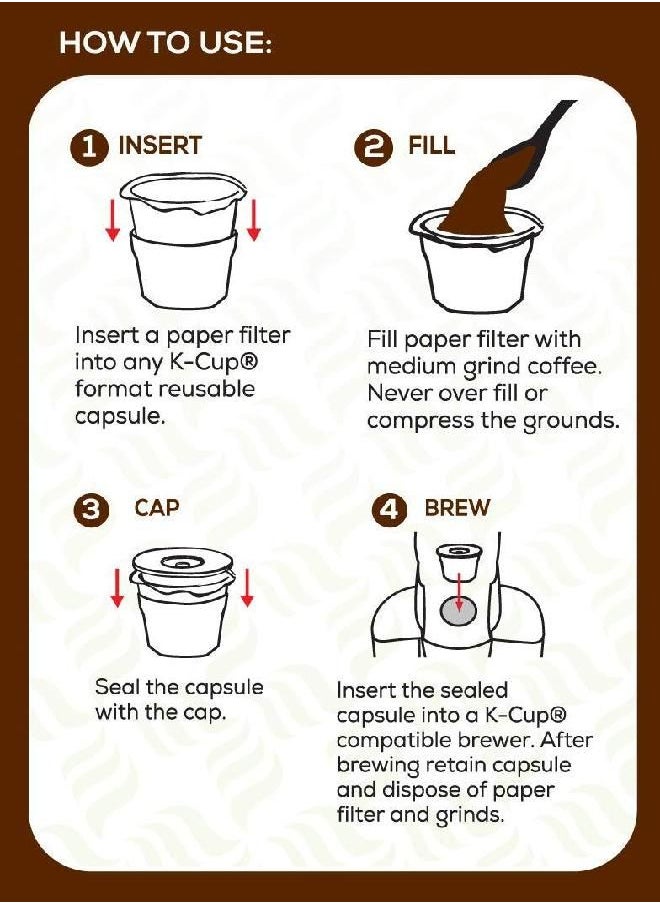 HOW TO USE:

1 INSERT

Insert a paper filter into any K-Cup® format reusable capsule.

2 FILL

Fill paper filter with medium grind coffee. Never over fill or compress the grounds.

3 CAP

Seal the capsule with the cap.

4 BREW

Insert the sealed capsule into a K-Cup® compatible brewer. After brewing retain capsule and dispose of paper filter and grinds.