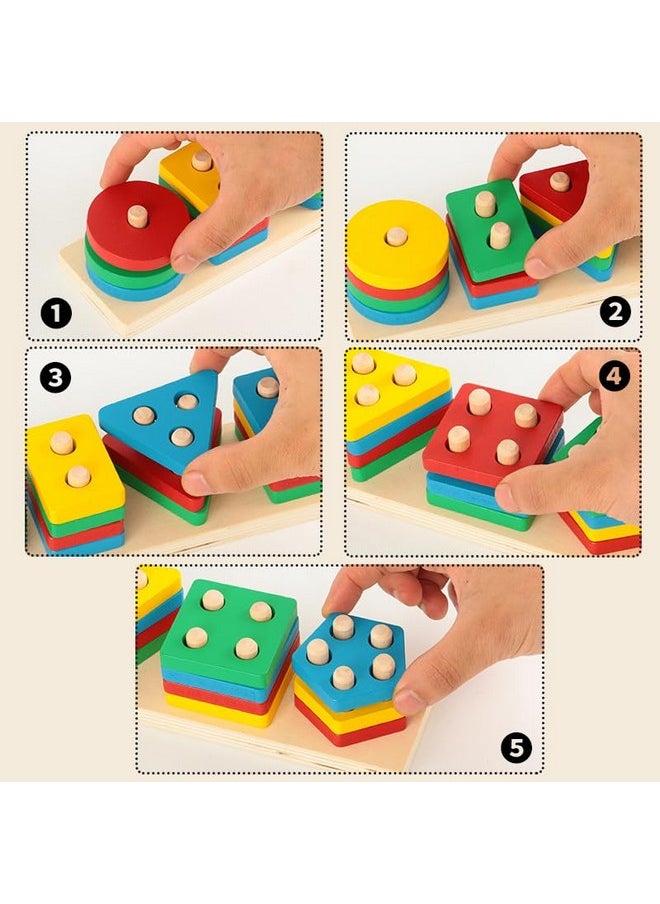 1

2

3

4

5