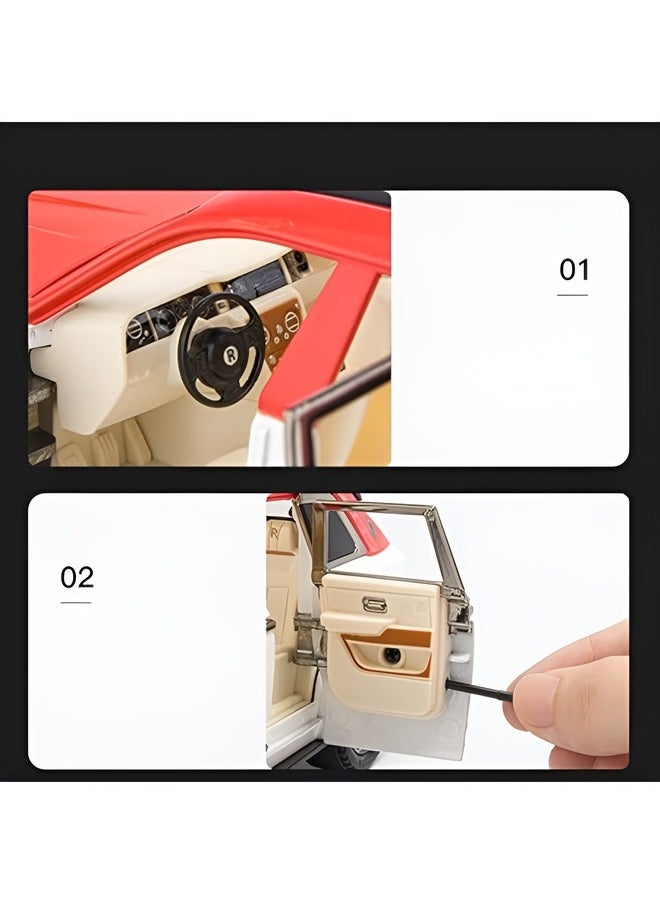 01

02