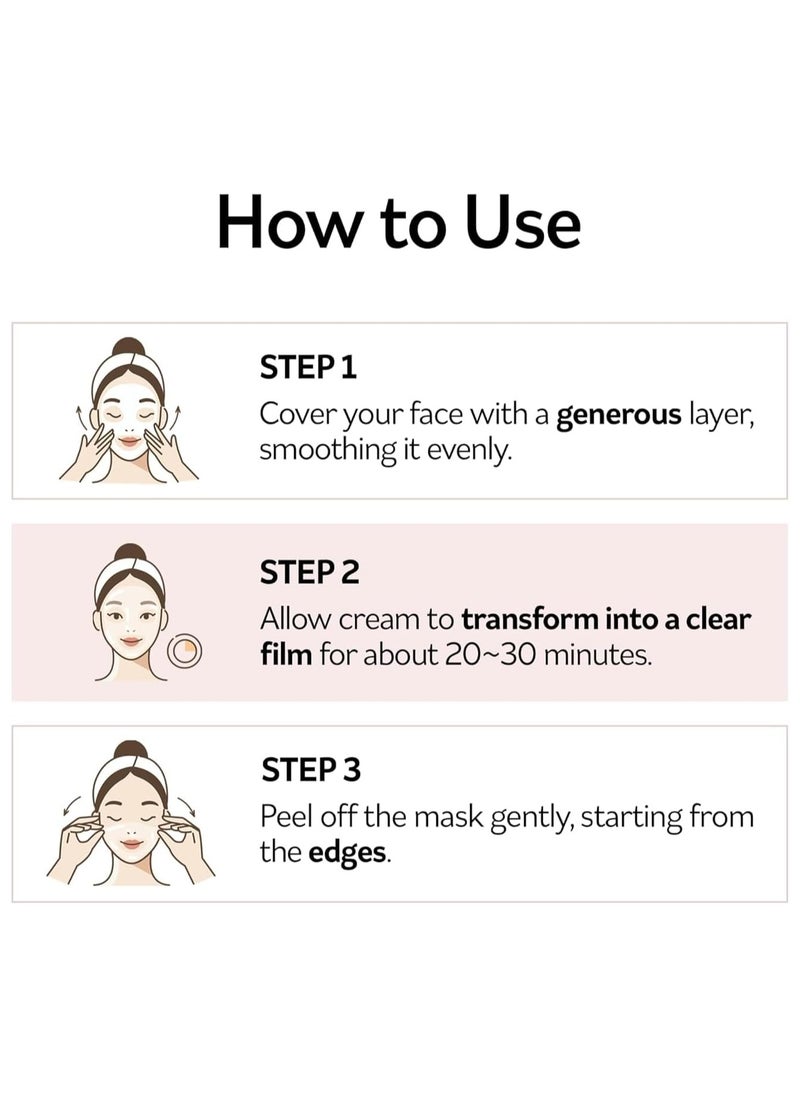 How to Use

STEP 1
Cover your face with a generous layer, smoothing it evenly.

STEP 2
Allow cream to transform into a clear film for about 20~30 minutes.

STEP 3
Peel off the mask gently, starting from the edges.