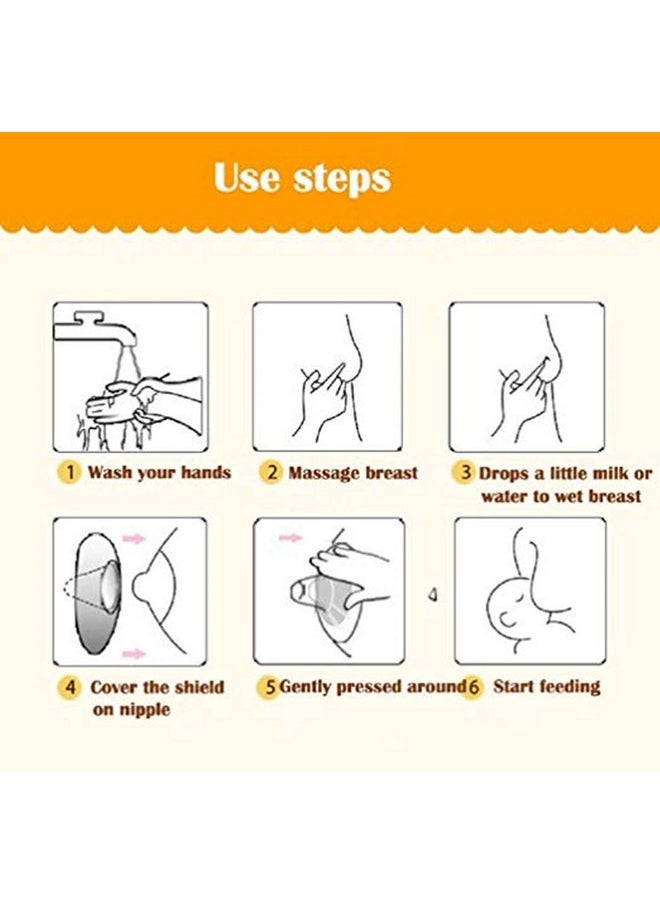 Use steps

1 Wash your hands

2 Massage breast

3 Drops a little milk or water to wet breast

4 Cover the shield on nipple

5 Gently pressed around

6 Start feeding