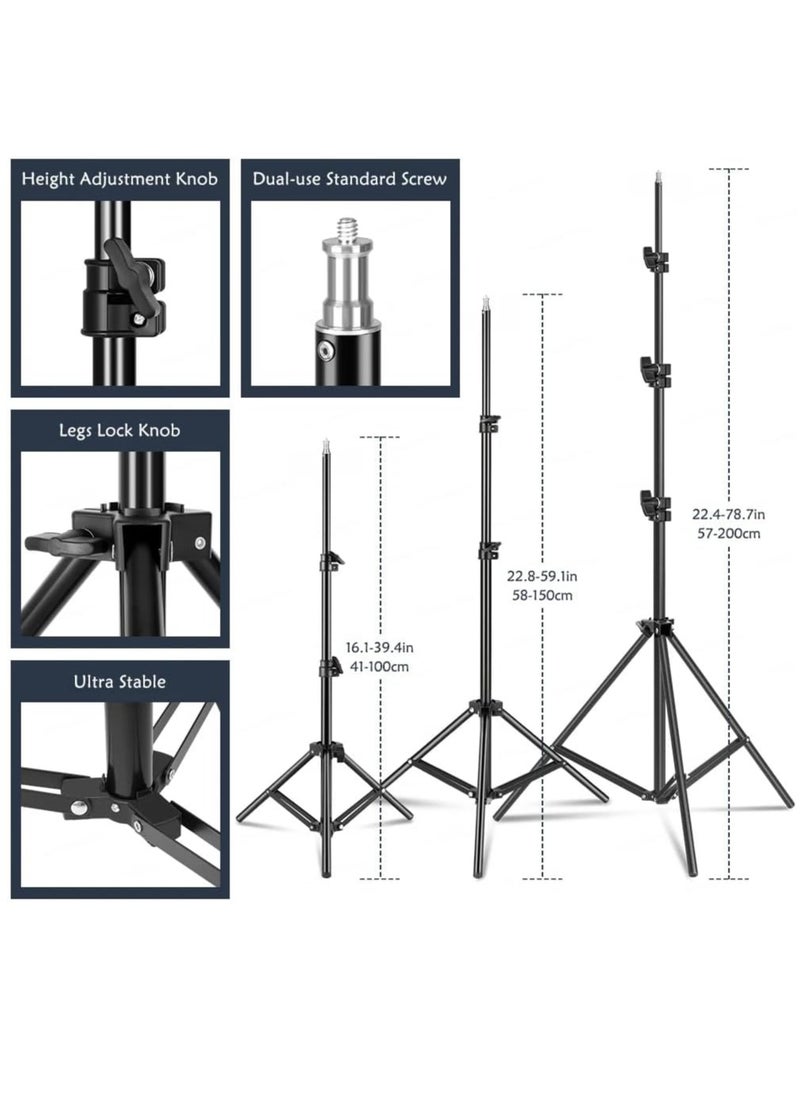 Height Adjustment Knob

Dual-use Standard Screw

Legs Lock Knob

Ultra Stable

16.1-39.4in
41-100cm

22.8-59.1in
58-150cm

22.4-78.7in
57-200cm