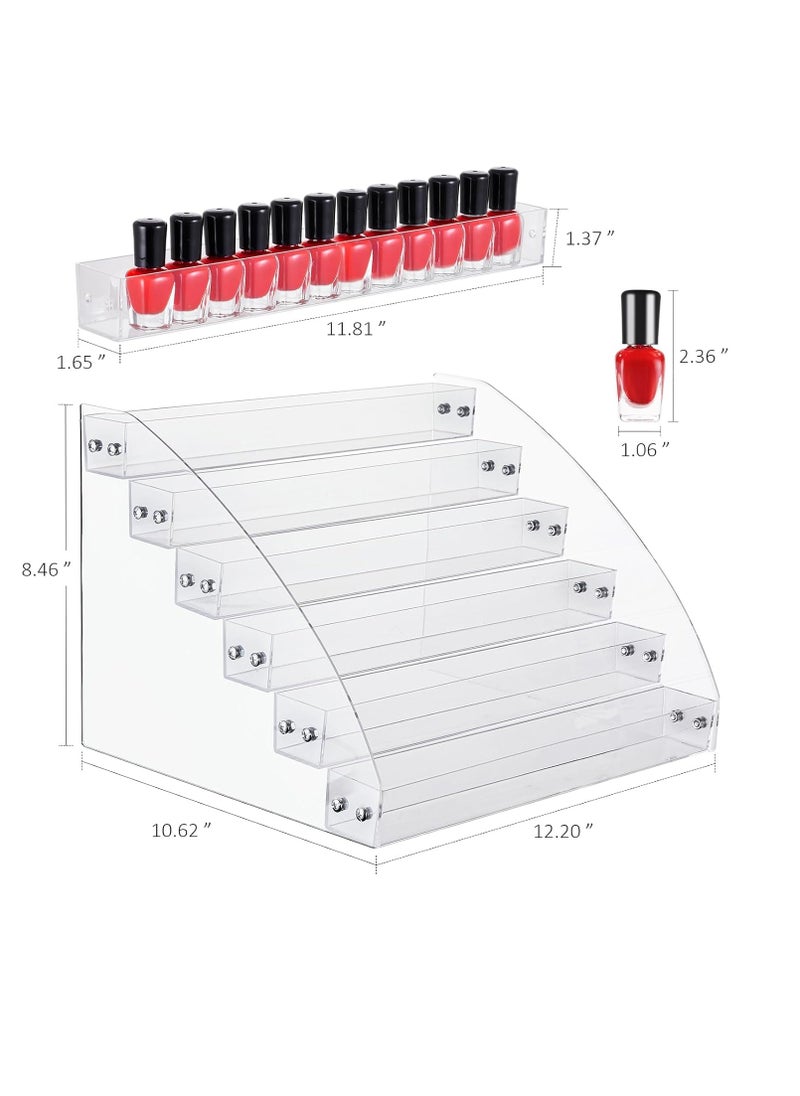 1.37 ″
11.81 ″
1.65 ″
2.36 ″
1.06 ″
8.46 ″
10.62 ″
12.20 ″