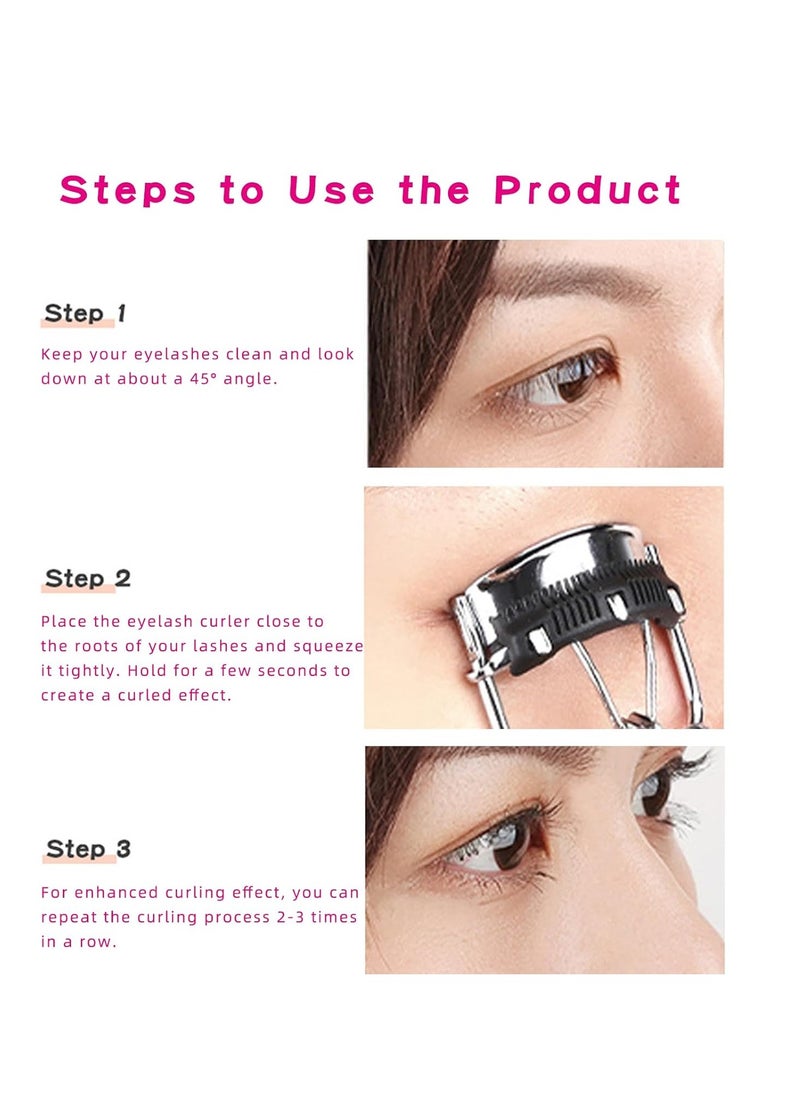 Steps to Use the Product

Step 1

Keep your eyelashes clean and look down at about a 45° angle.

Step 2

Place the eyelash curler close to the roots of your lashes and squeeze it tightly. Hold for a few seconds to create a curled effect.

Step 3

For enhanced curling effect, you can repeat the curling process 2-3 times in a row.