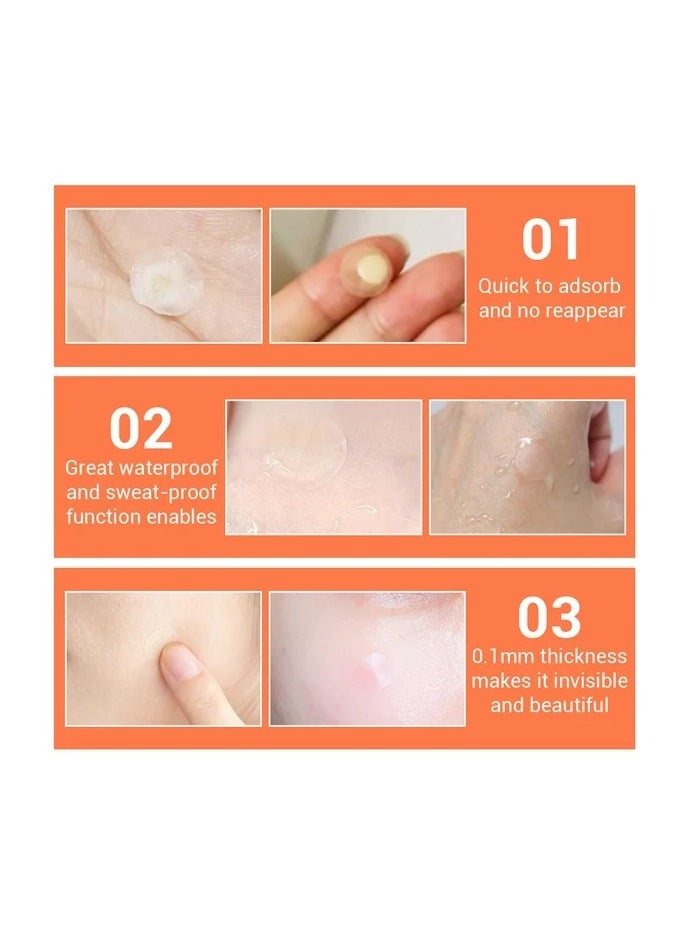 01
Quick to adsorb and no reappear

02
Great waterproof and sweat-proof function enables

03
0.1mm thickness makes it invisible and beautiful