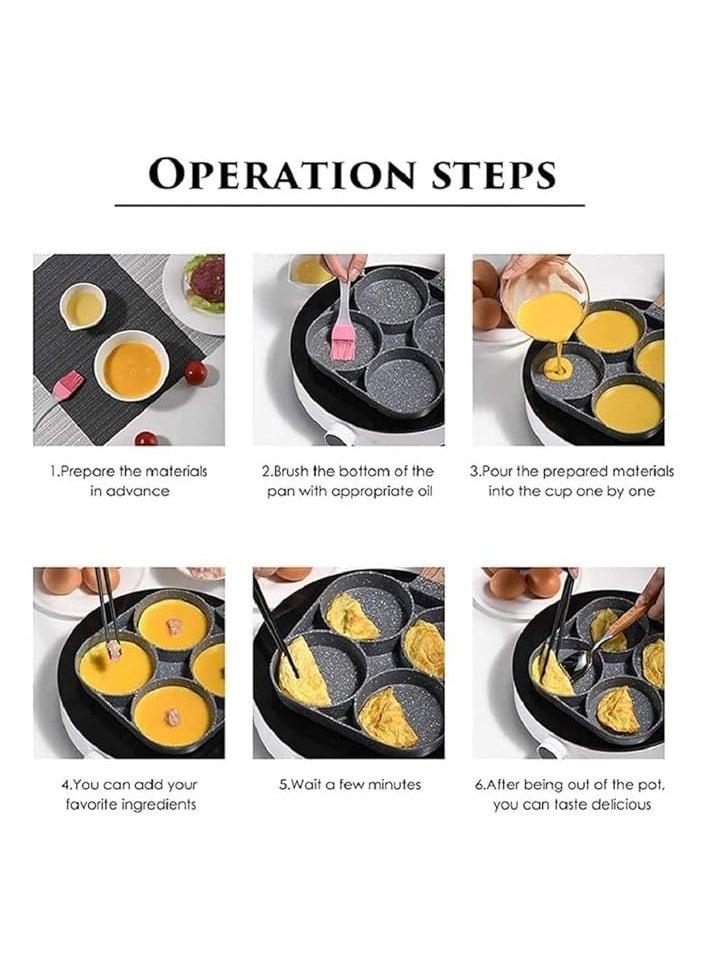 OPERATION STEPS

1.Prepare the materials in advance

2.Brush the bottom of the pan with appropriate oil

3.Pour the prepared materials into the cup one by one

4.You can add your favorite ingredients

5.Wait a few minutes

6.After being out of the pot, you can taste delicious